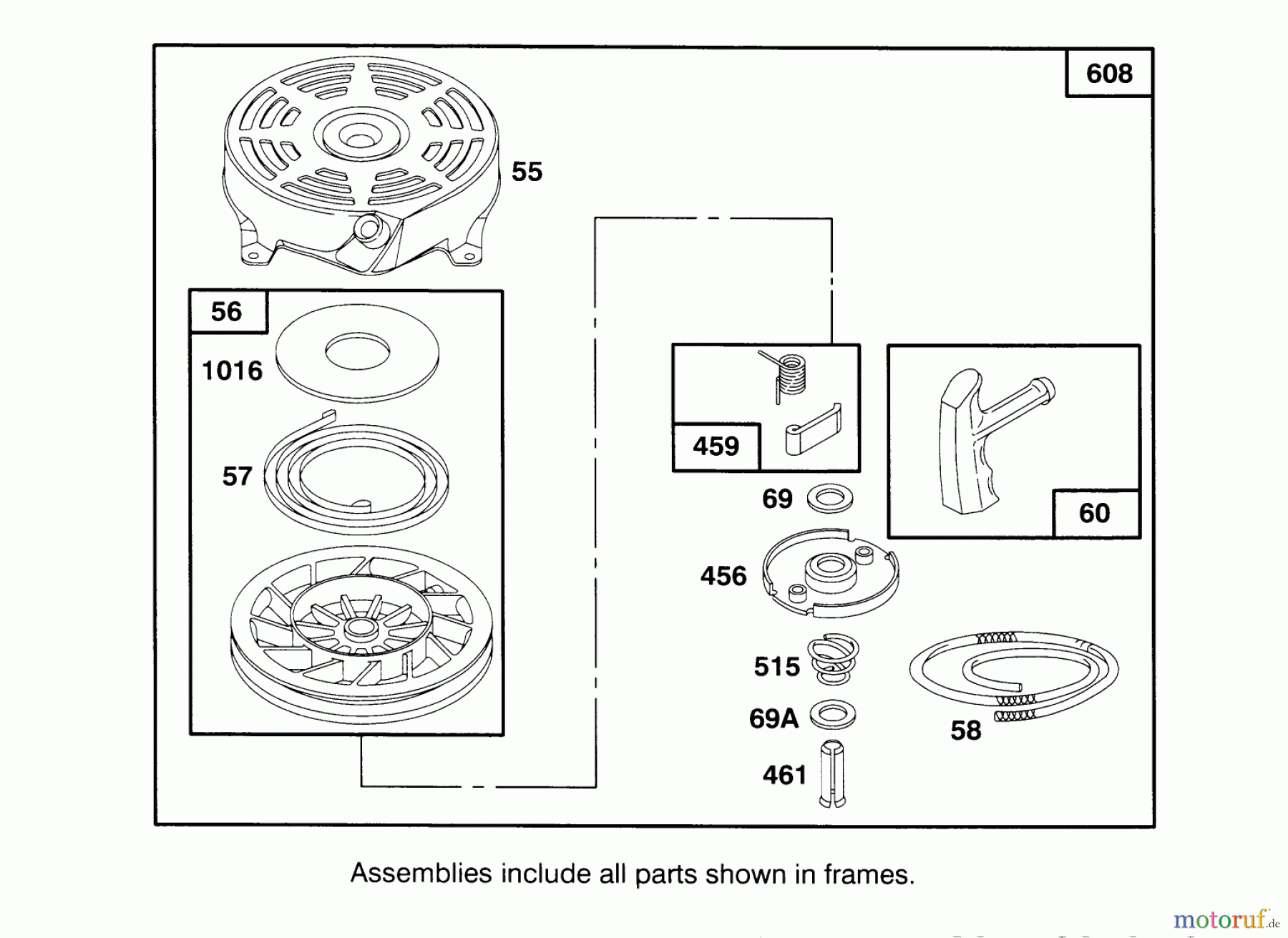 608

55

56

1016

57

459

69

60

456

515

69A

58

461

Assemblies include all parts shown in frames.

motoruf.de