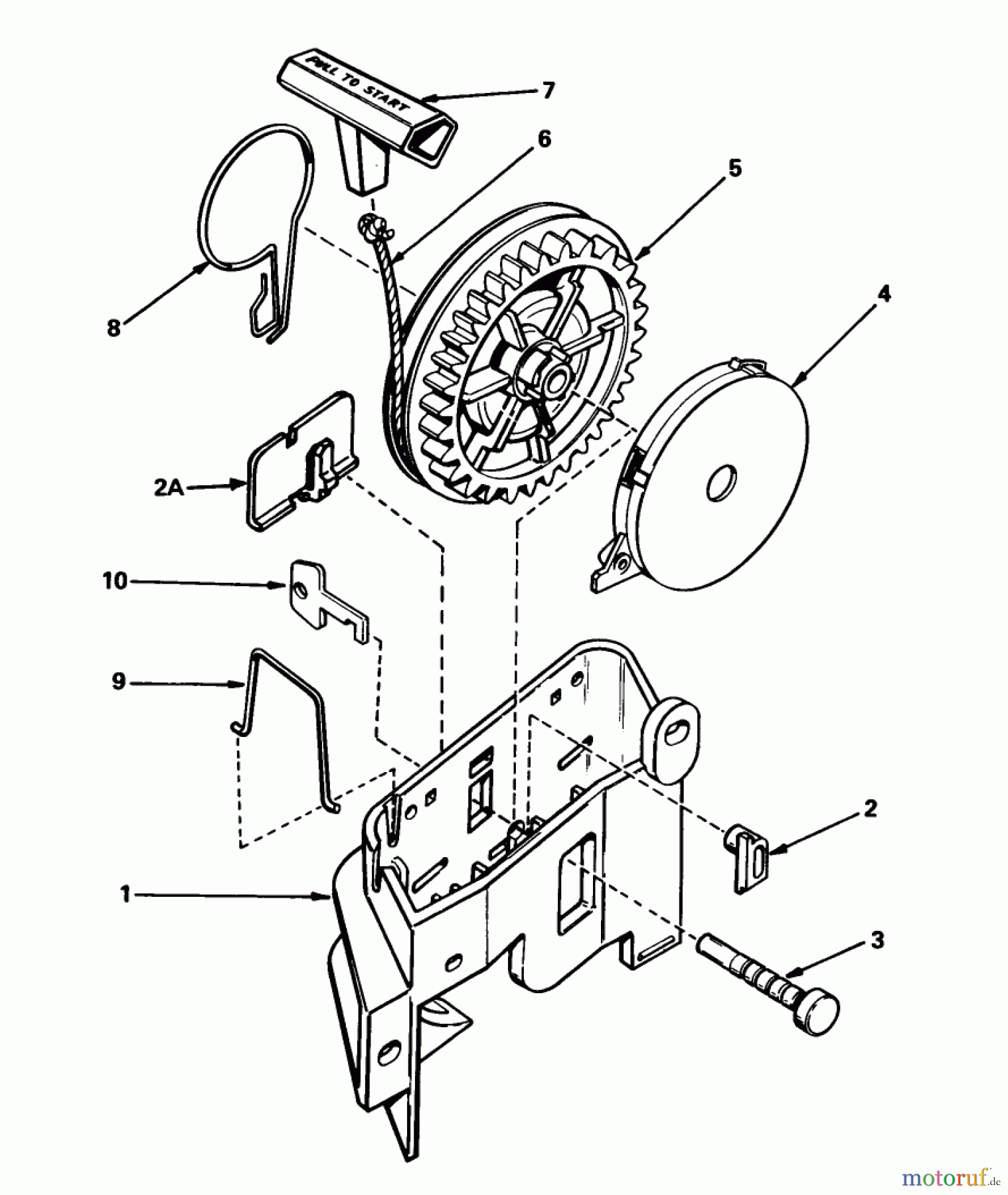 PULL TO START

7

6

5

4

8

2A

10

9

2

1

3

motoruf.de