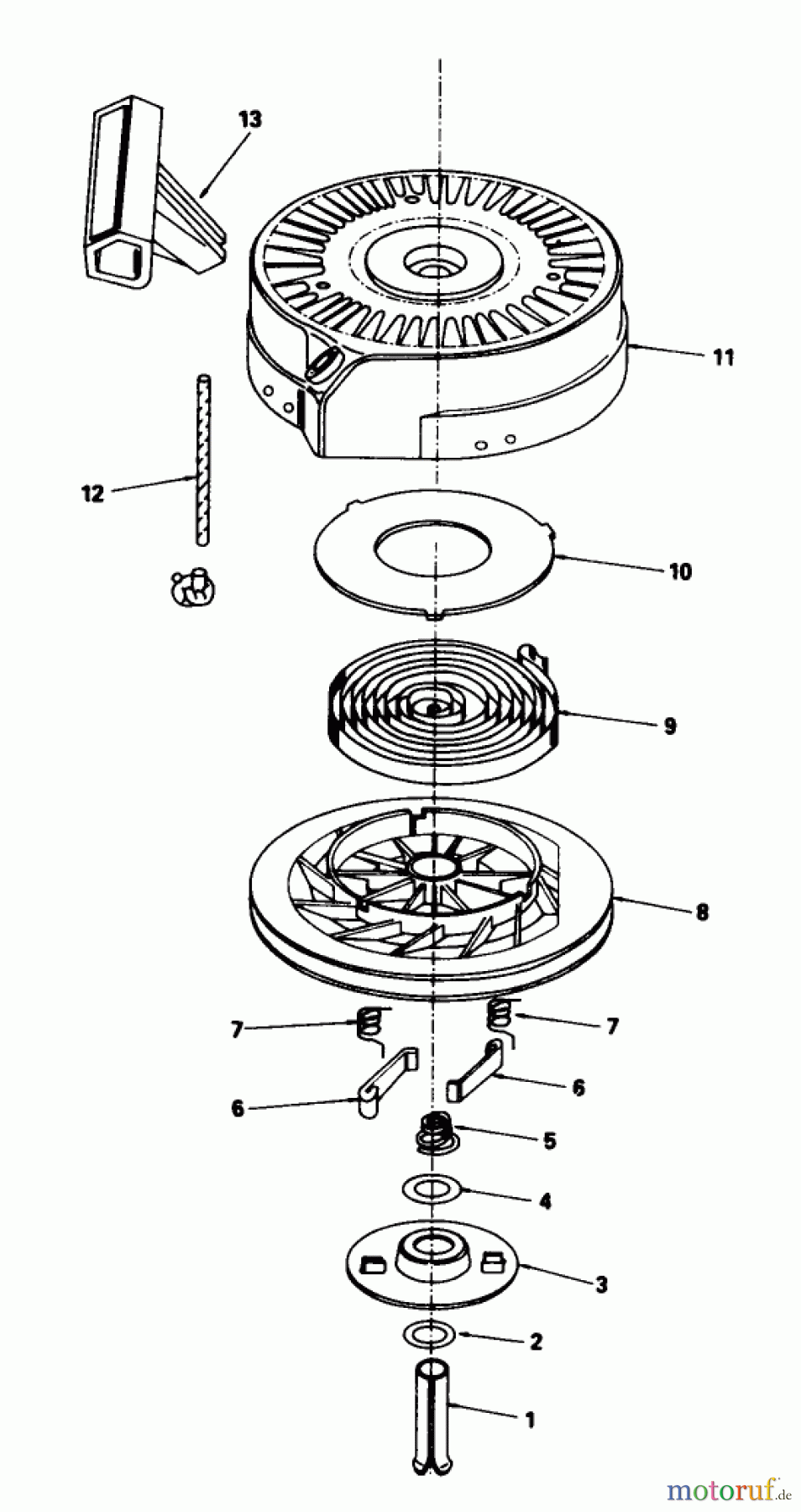 13
11
12
10
9
8
7
7
6
6
5
4
3
2
1
motoruf.de