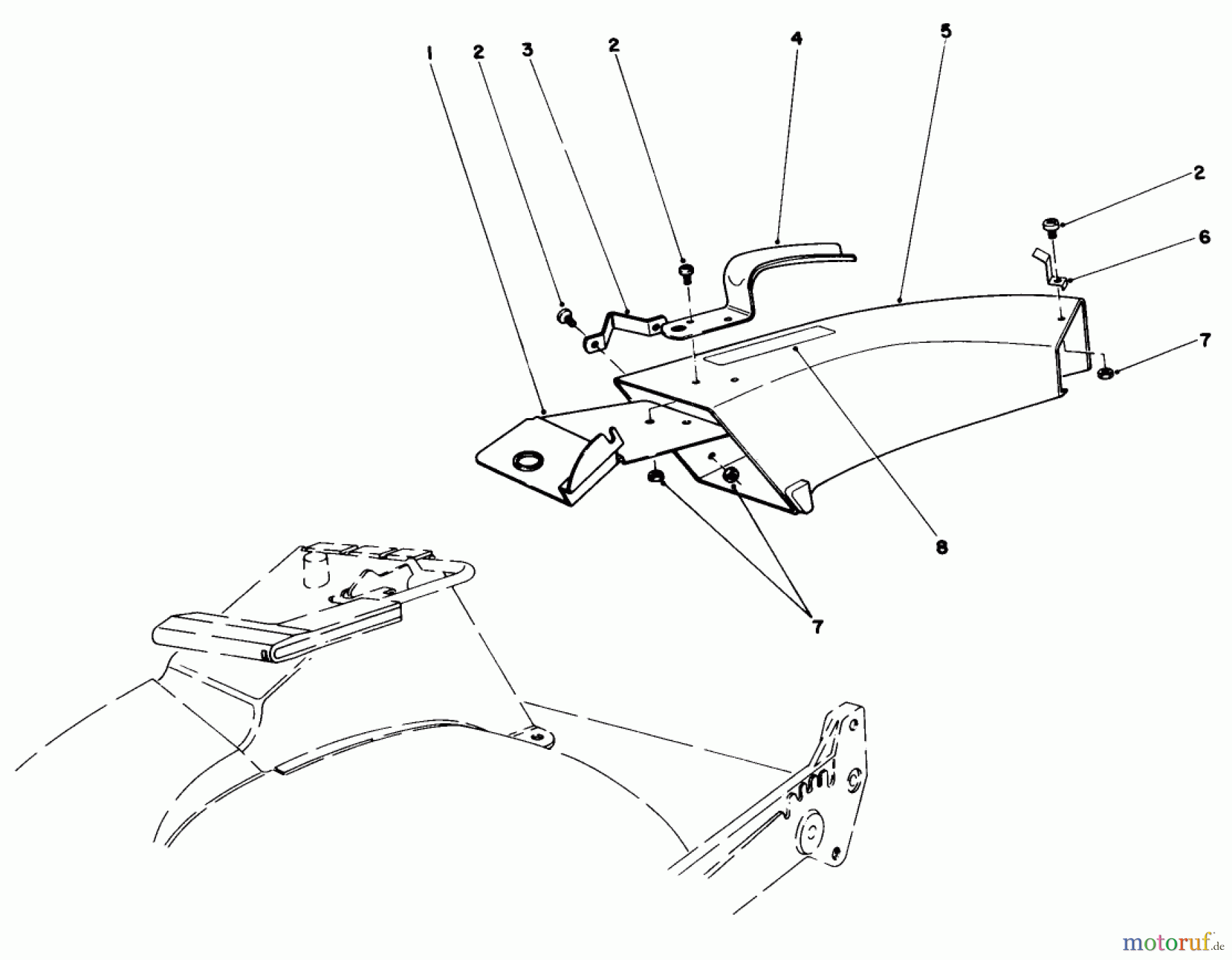 1 2 3 2 4 5

2

6

7

8

7

motoruf.de