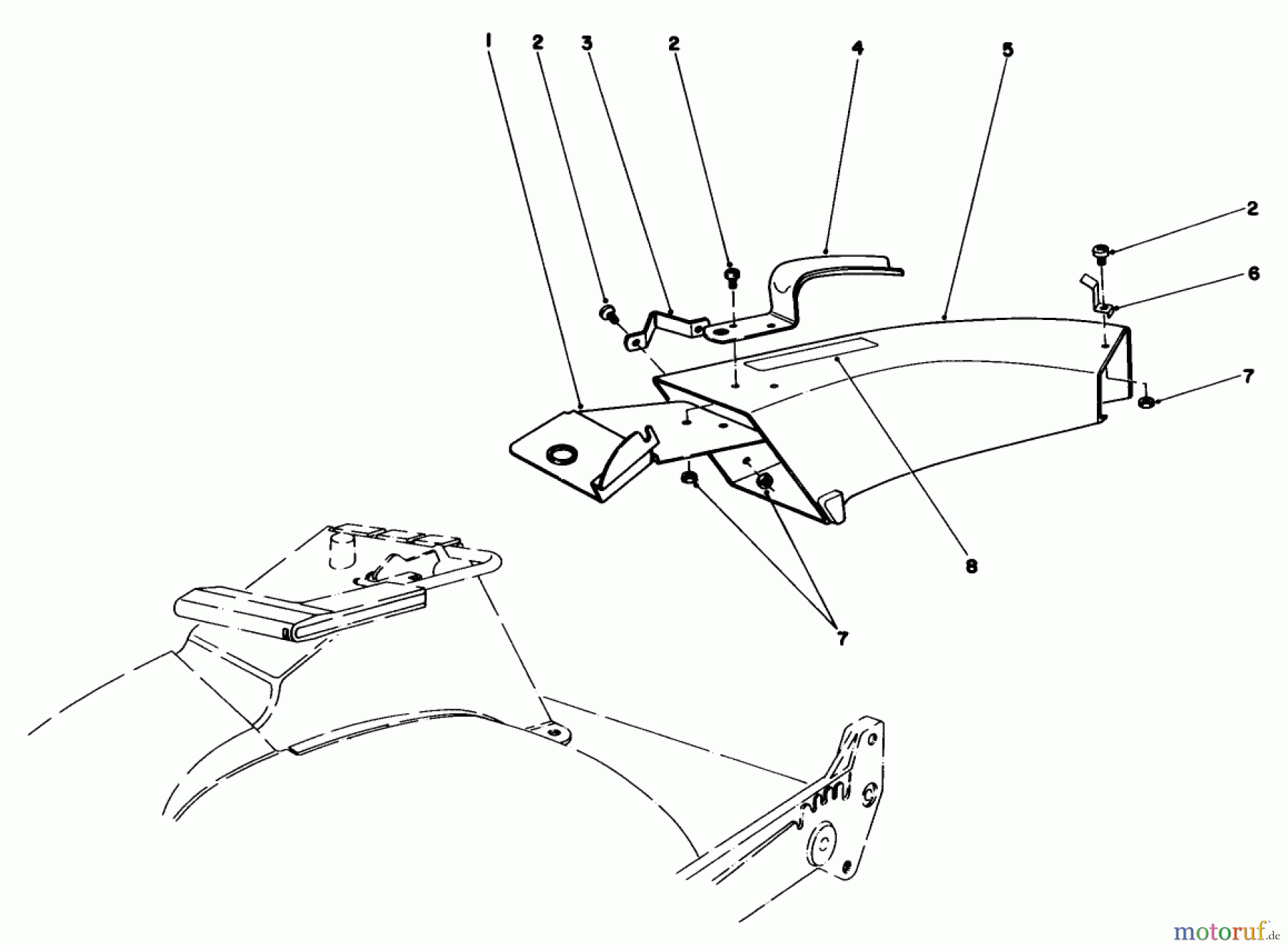 1
2
3
2
4
5
2
6
7
8
7
motoruf.de