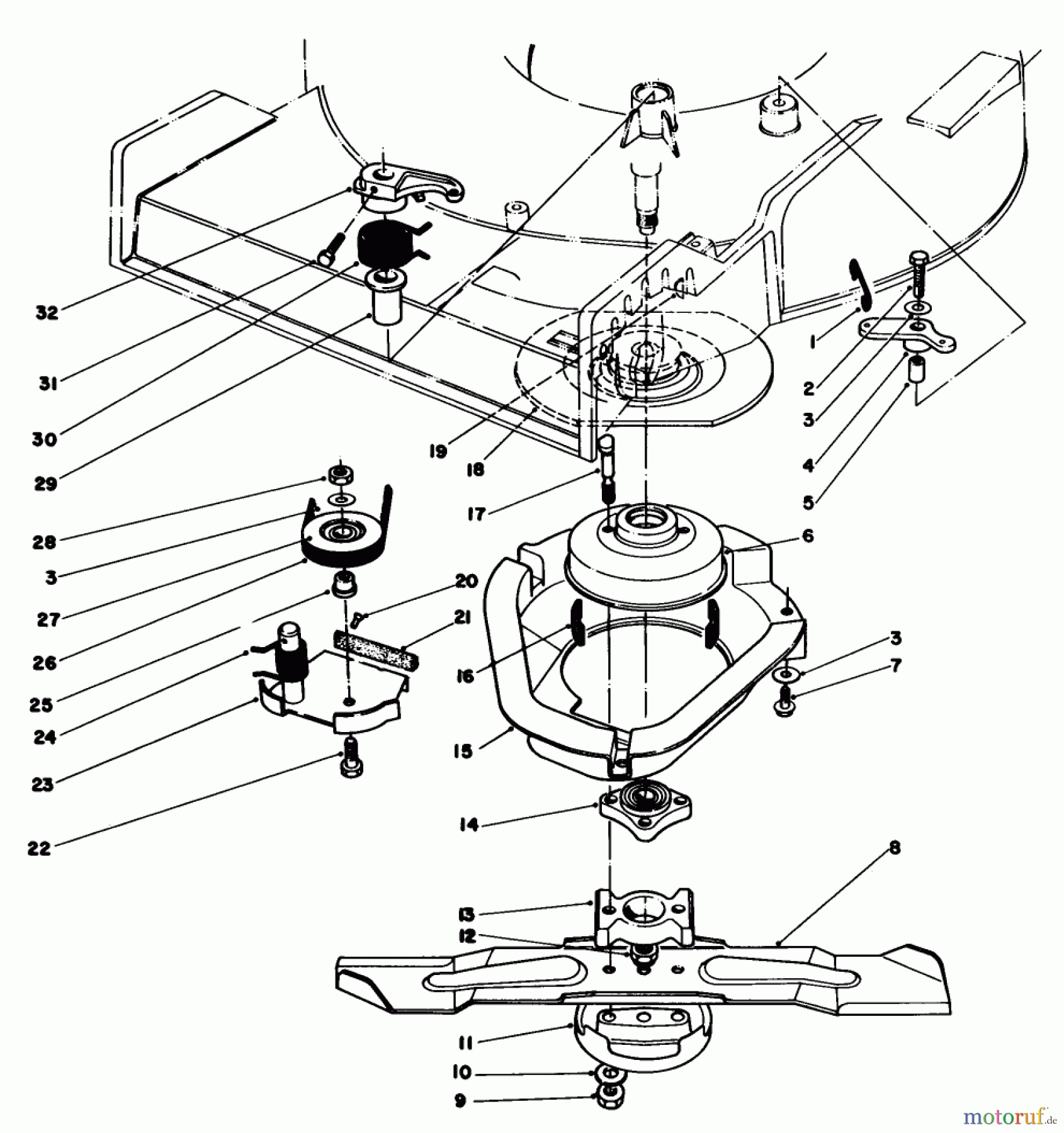 32
31
30
29
28
3
27
26
25
24
23
22
19
18
17
20
21
16
15
14
13
12
11
10
9
1
2
3
4
5
6
3
7
8
motoruf.de