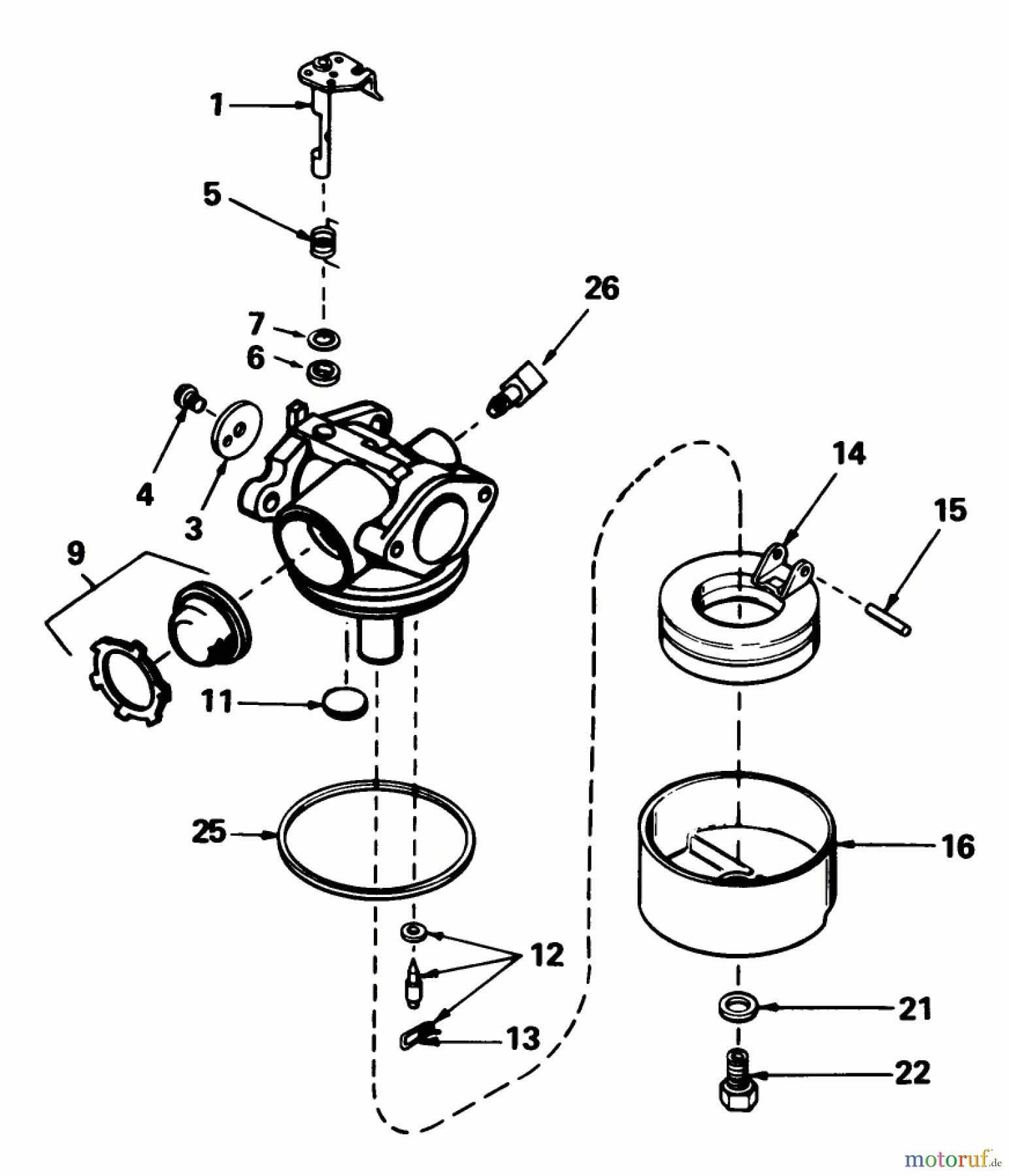 1
5
26
7
6
4
3
9
14
15
11
25
16
12
13
21
22
motoruf.de