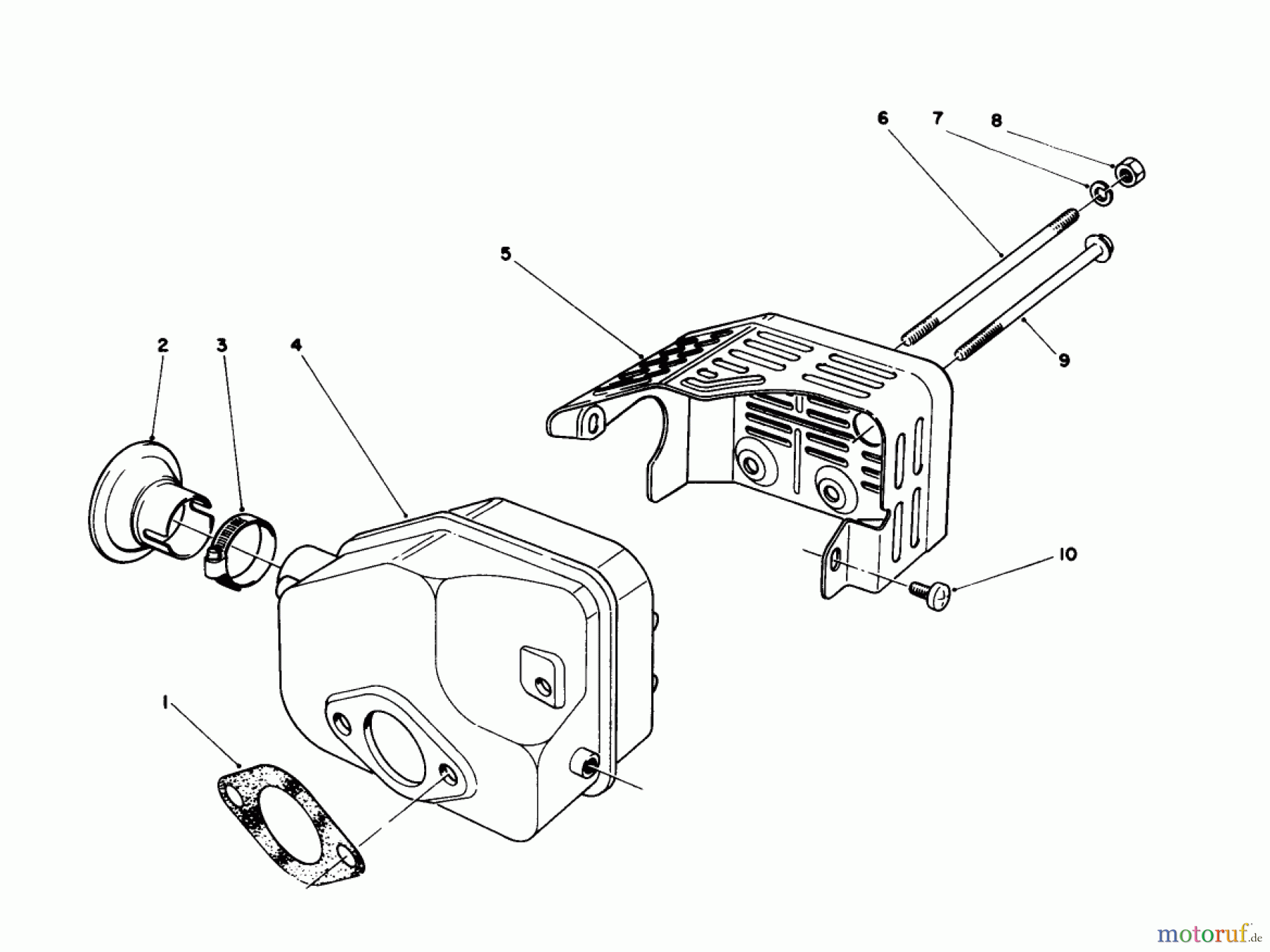 6 7 8

5

9

2 3 4

10

1

motoruf.de