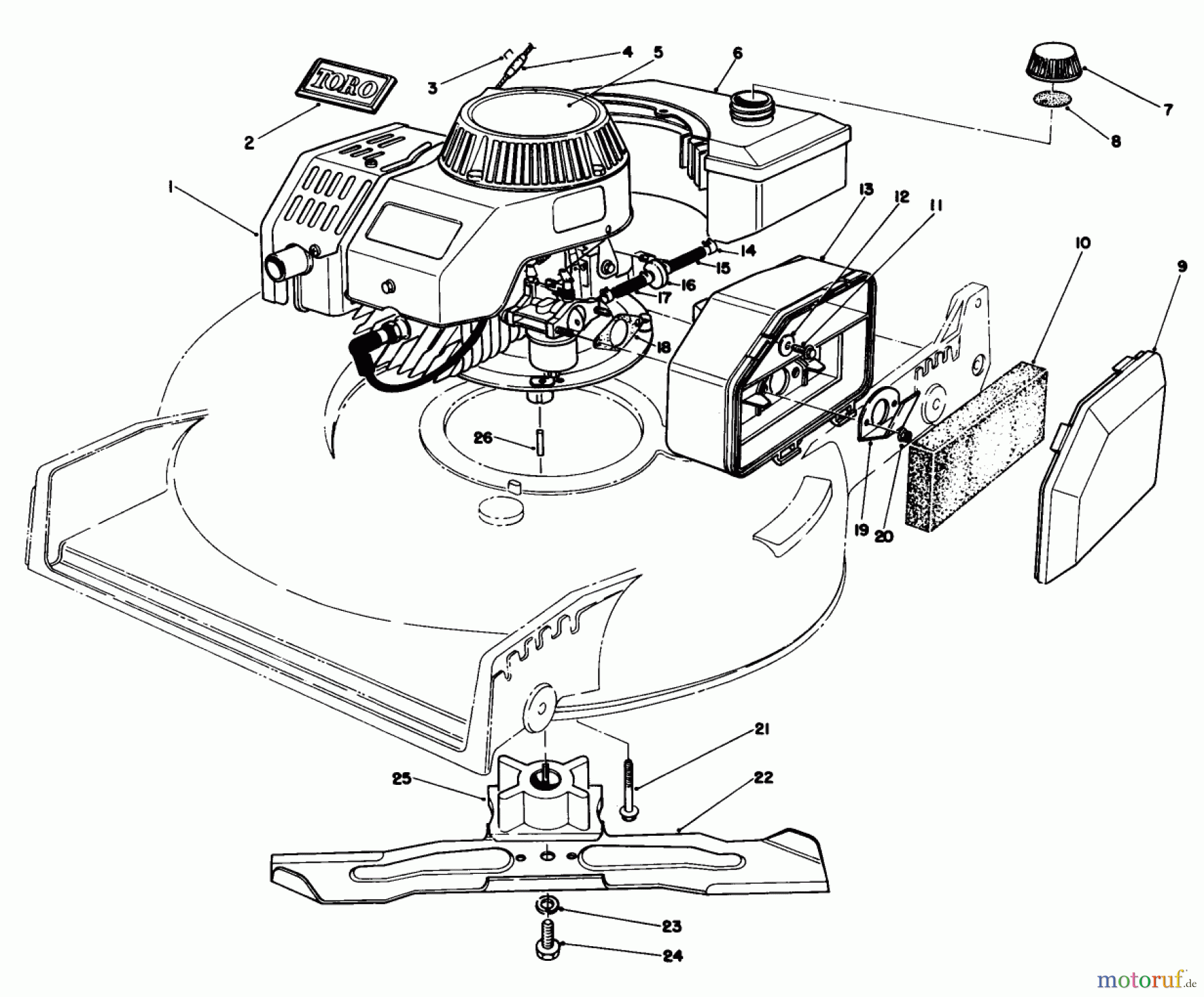 TORO

1
2
3
4
5
6
7
8
9
10
11
12
13
14
15
16
17
18
19
20
21
22
23
24
25
26

motoruf.de