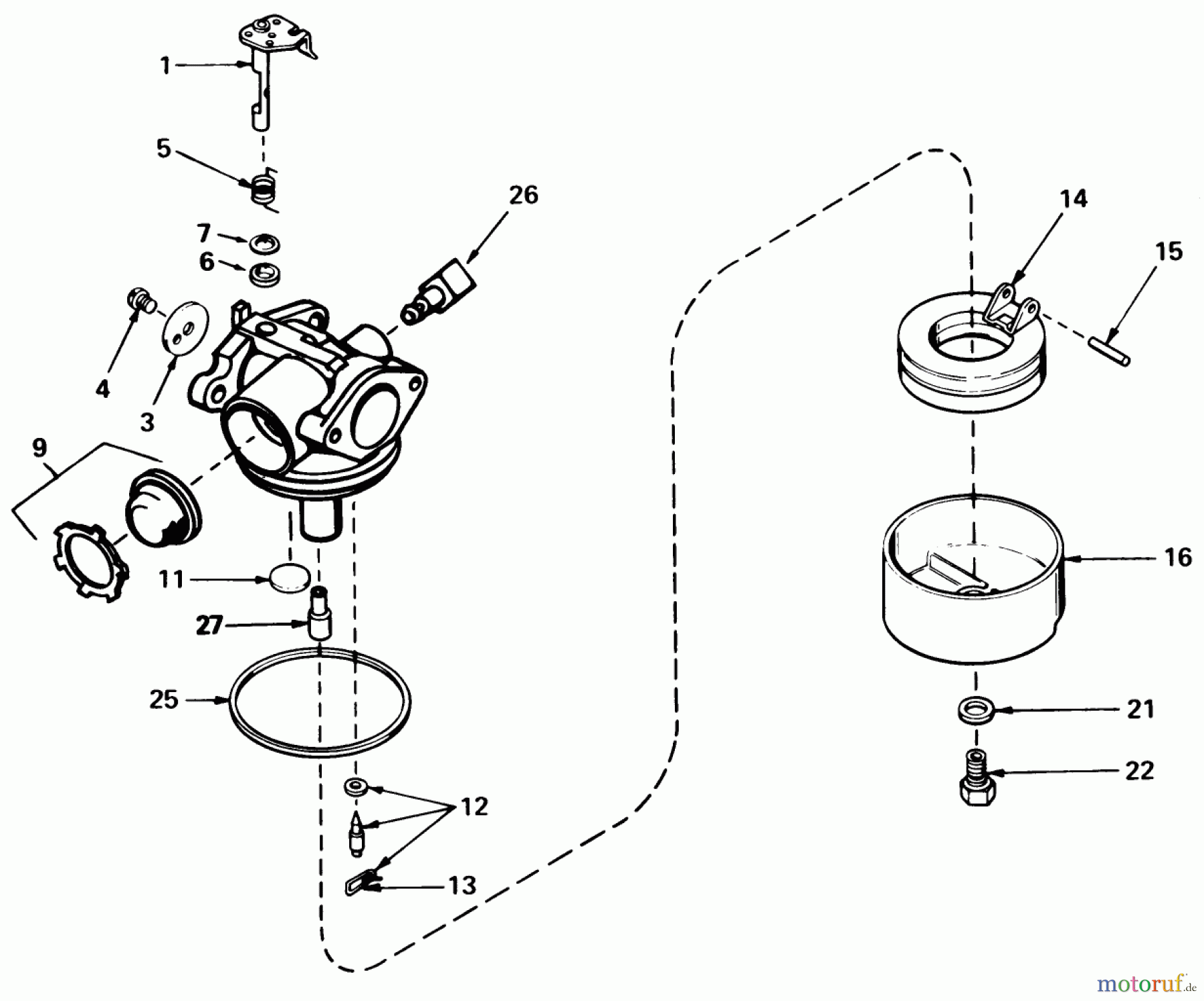 1
5
26
7
6
4
3
9
11
27
25
12
13
14
15
16
21
22
motoruf.de