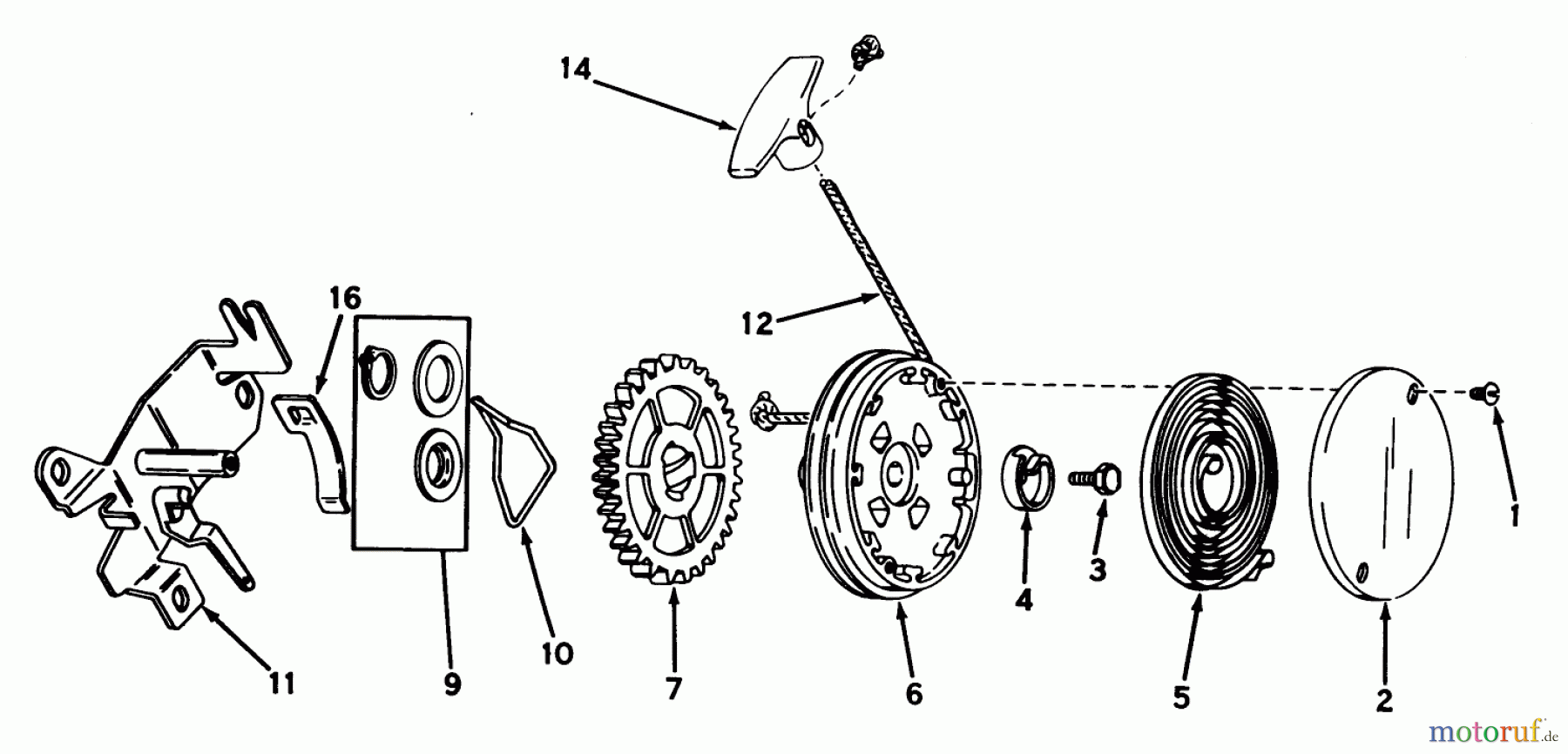 14

16

12

11

9

10

7

6

4

3

5

2

1

motoruf.de