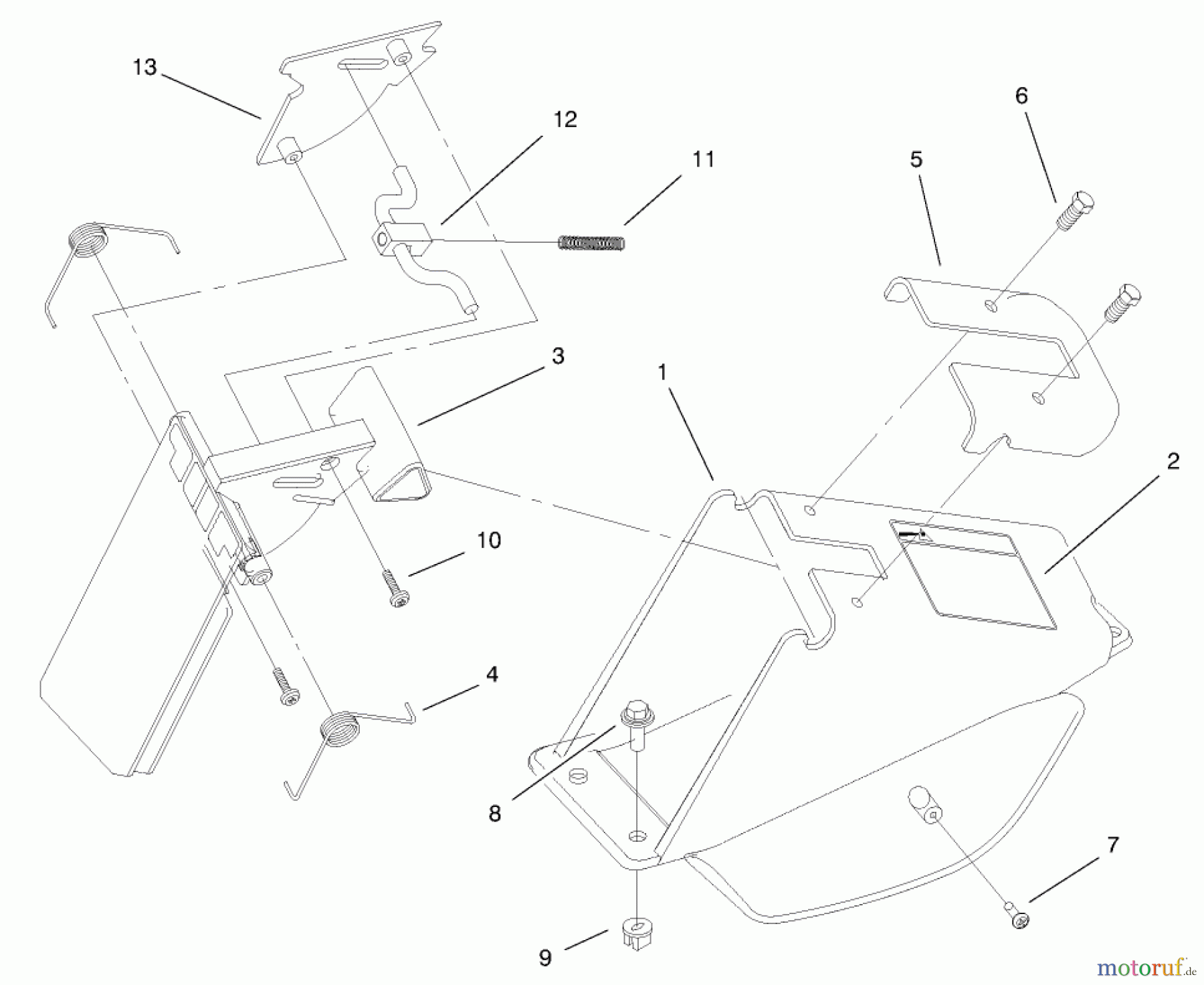 13
12
11
6
5
3
1
2
10
4
8
7
9
motoruf.de