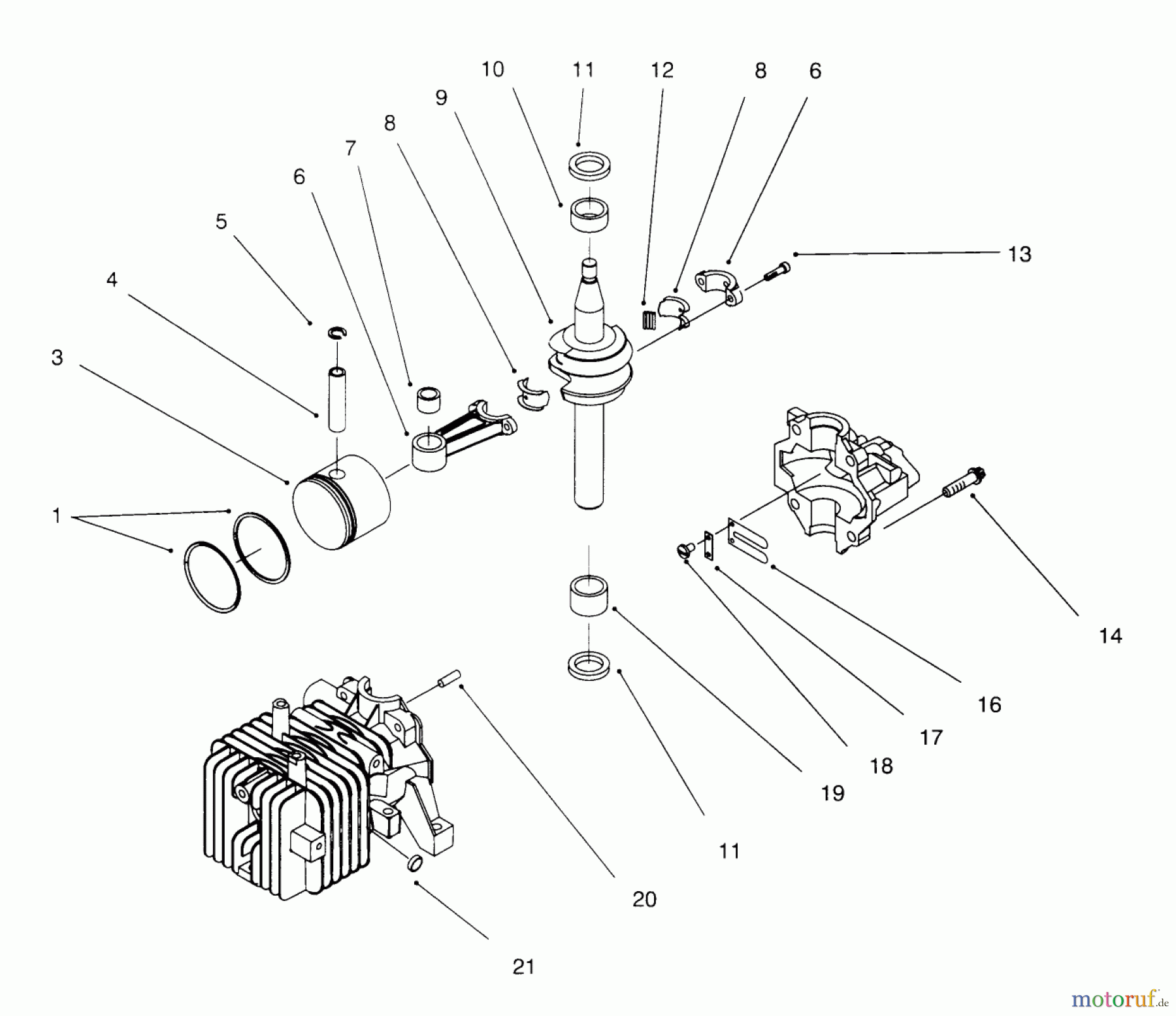 10
11
12
8
6
9
8
7
6
5
4
3
13
1
14
16
17
18
19
11
20
21
motoruf.de