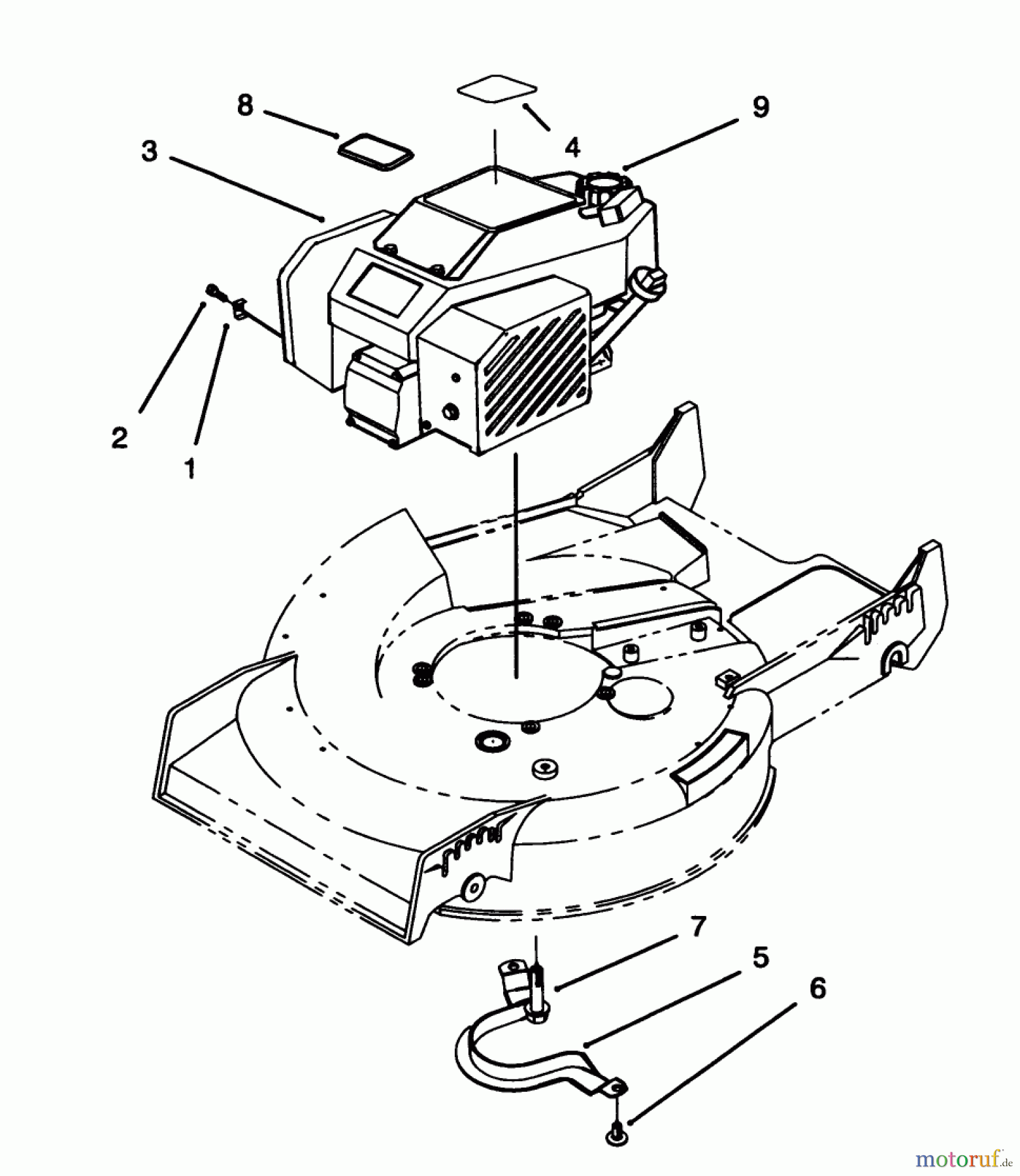 8
4
9
3
2
1
7
5
6
motoruf.de