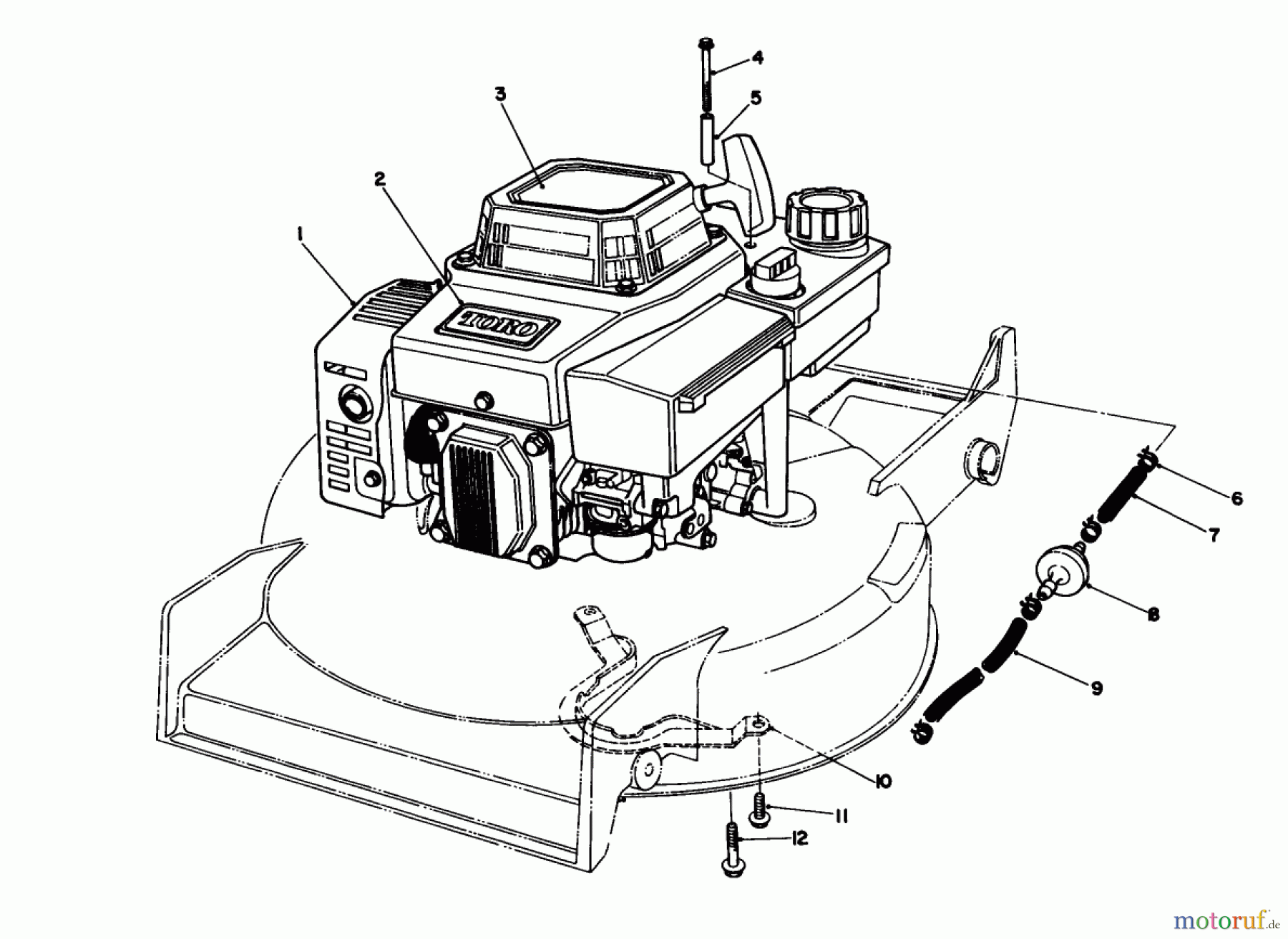 4
5
3
2
1
TORO
6
7
8
9
10
11
12
motoruf.de