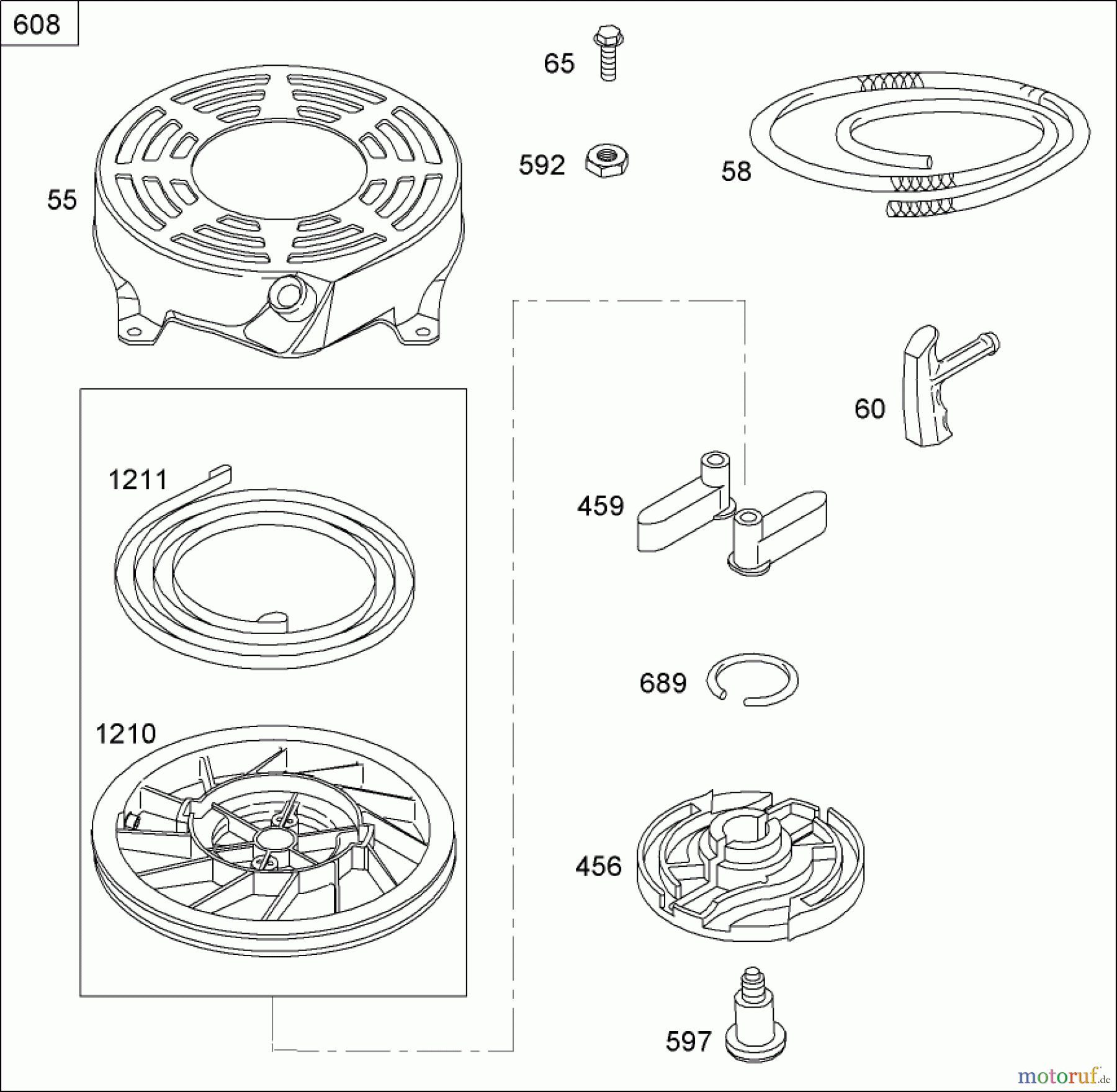 608

65

592

58

55

60

1211

459

689

1210

456

597

motoruf.de