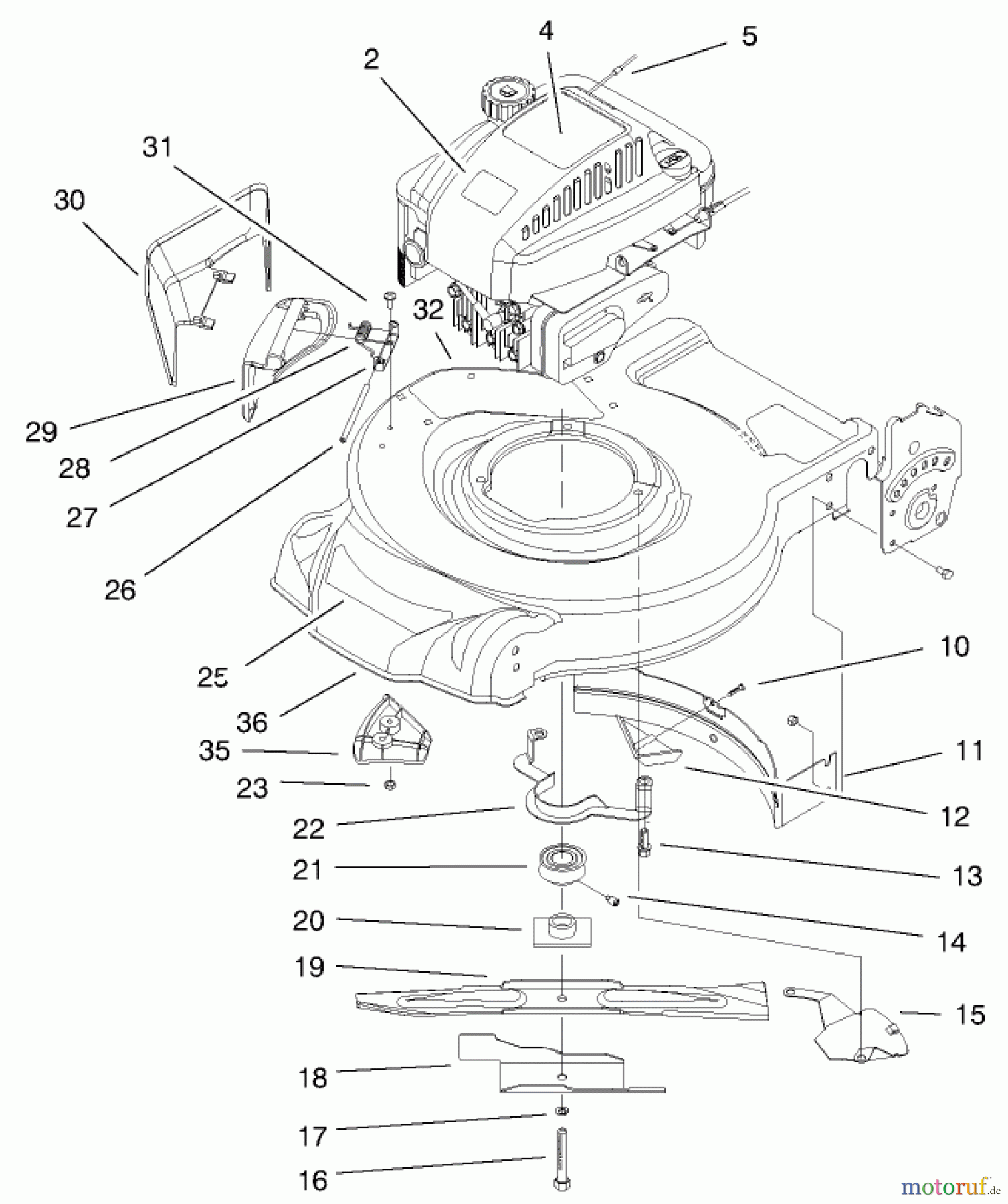 4
5
2
31
30
32
29
28
27
26
25
36
35
23
22
21
20
19
18
17
16
10
11
12
13
14
15
motoruf.de