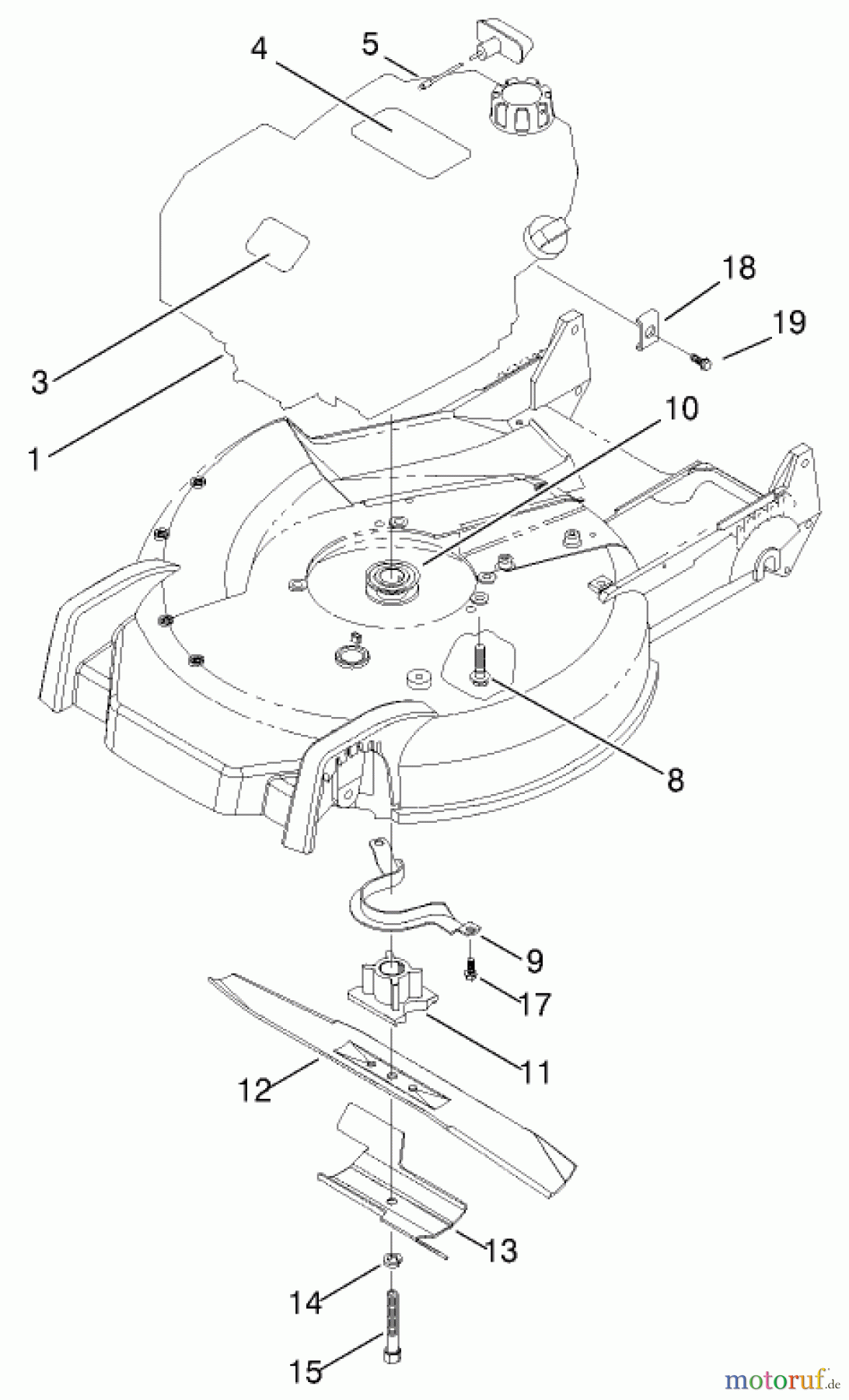 4
5
18
19
3
1
10
8
9
17
11
12
13
14
15
motoruf.de