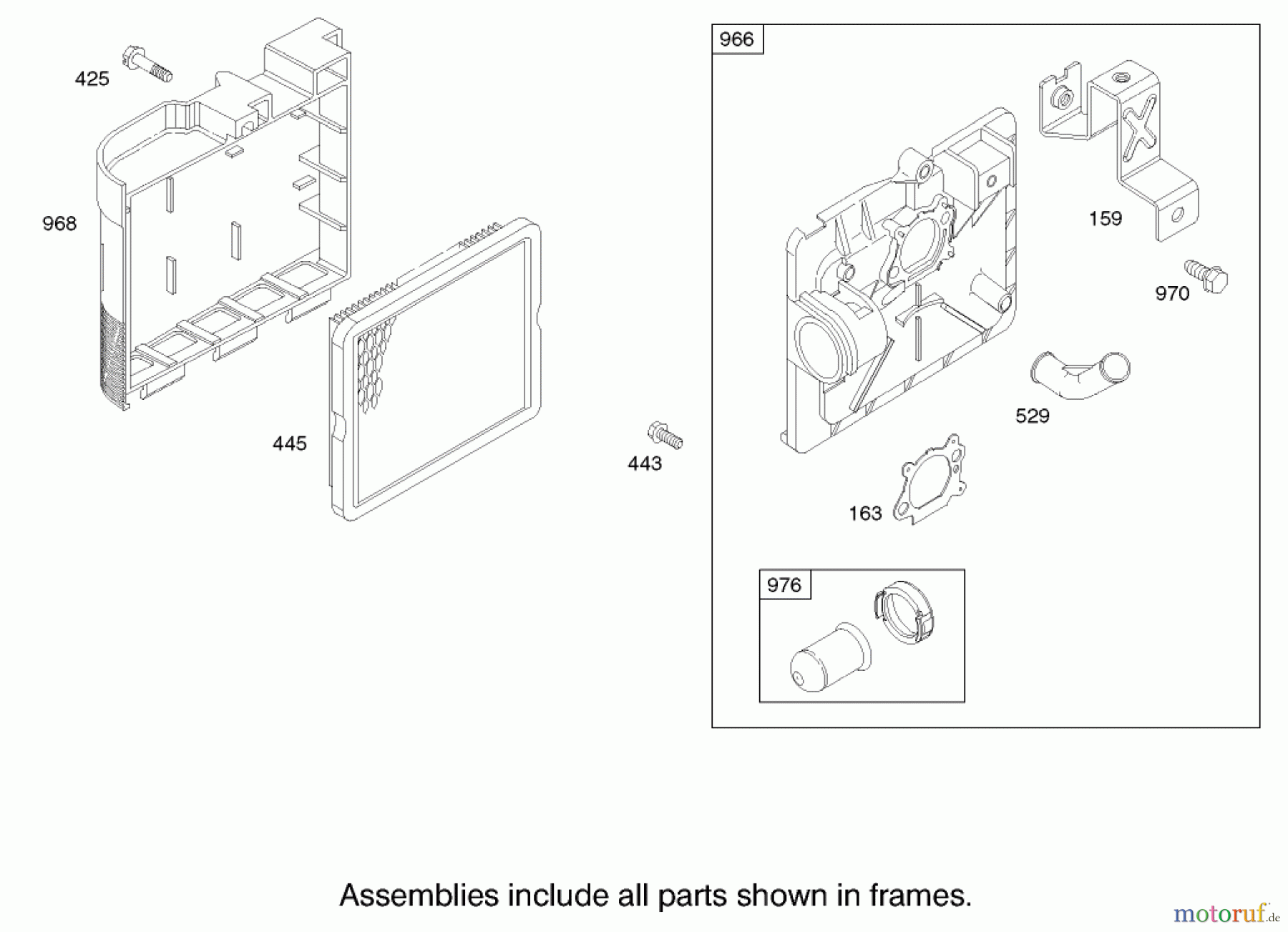 425

968

445

443

966

159

970

529

163

976

Assemblies include all parts shown in frames.

motoruf.de