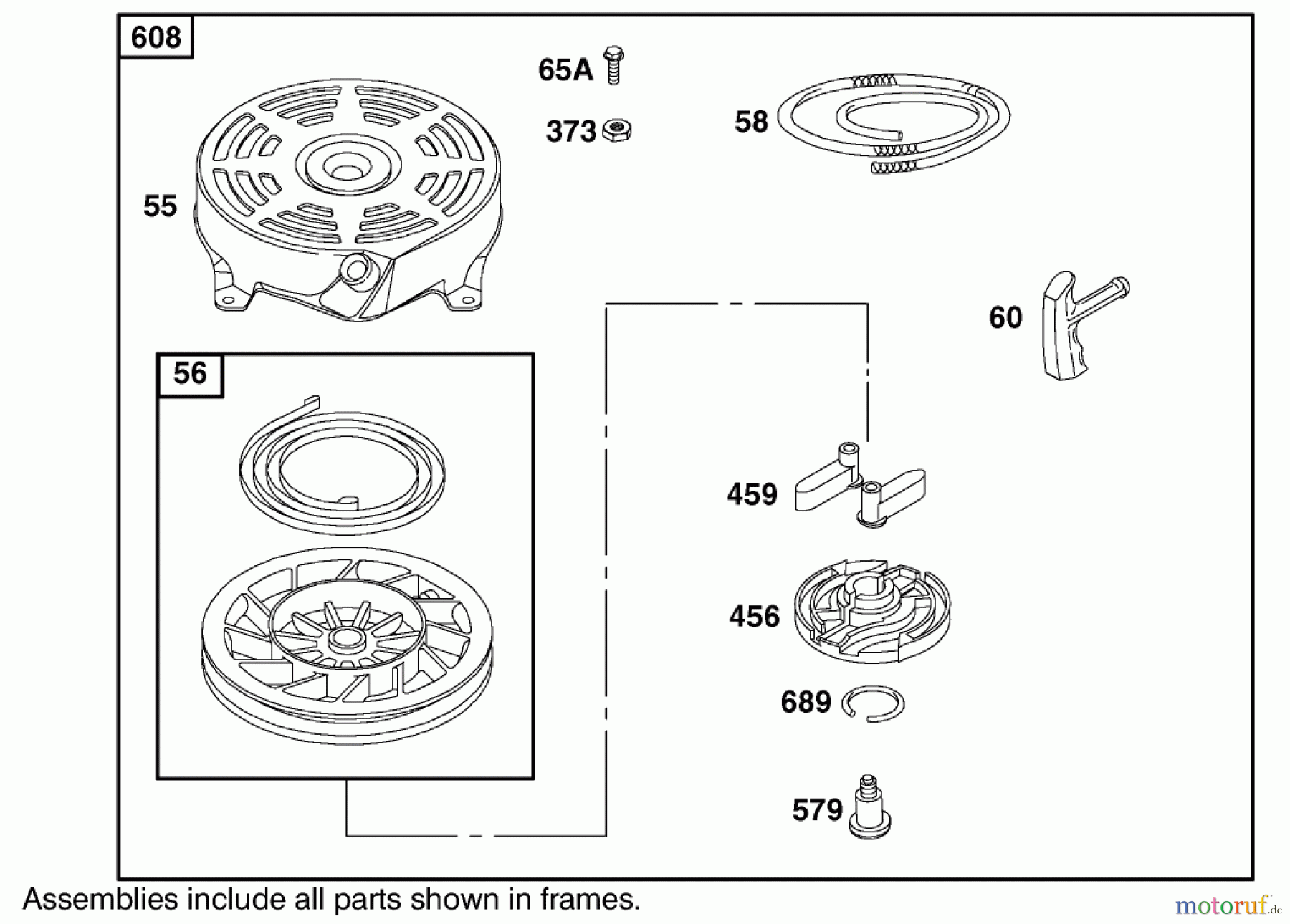 608

65A

373

58

55

60

56

459

456

689

579

Assemblies include all parts shown in frames.

motoruf.de