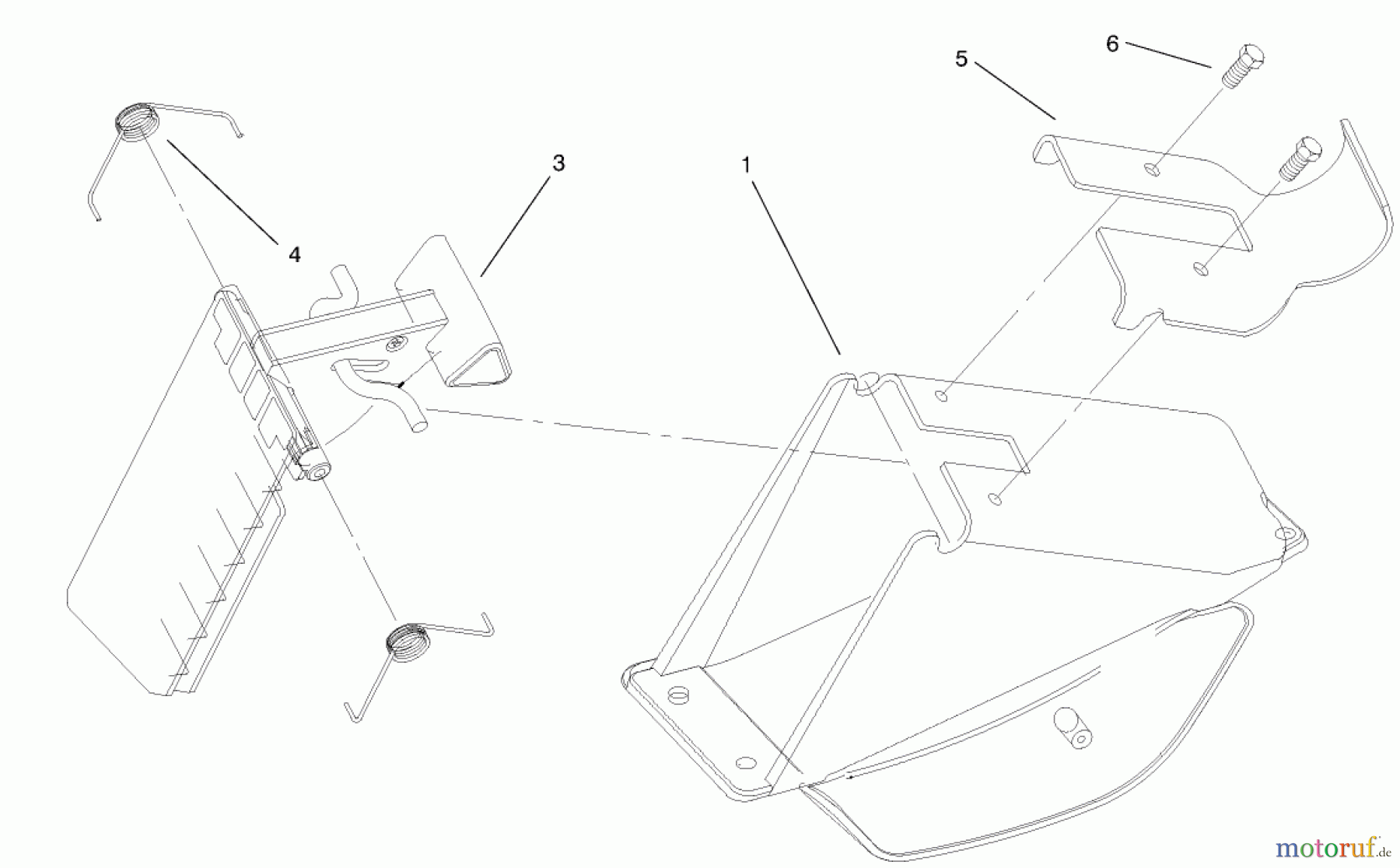 6
5
3
1
4
motoruf.de