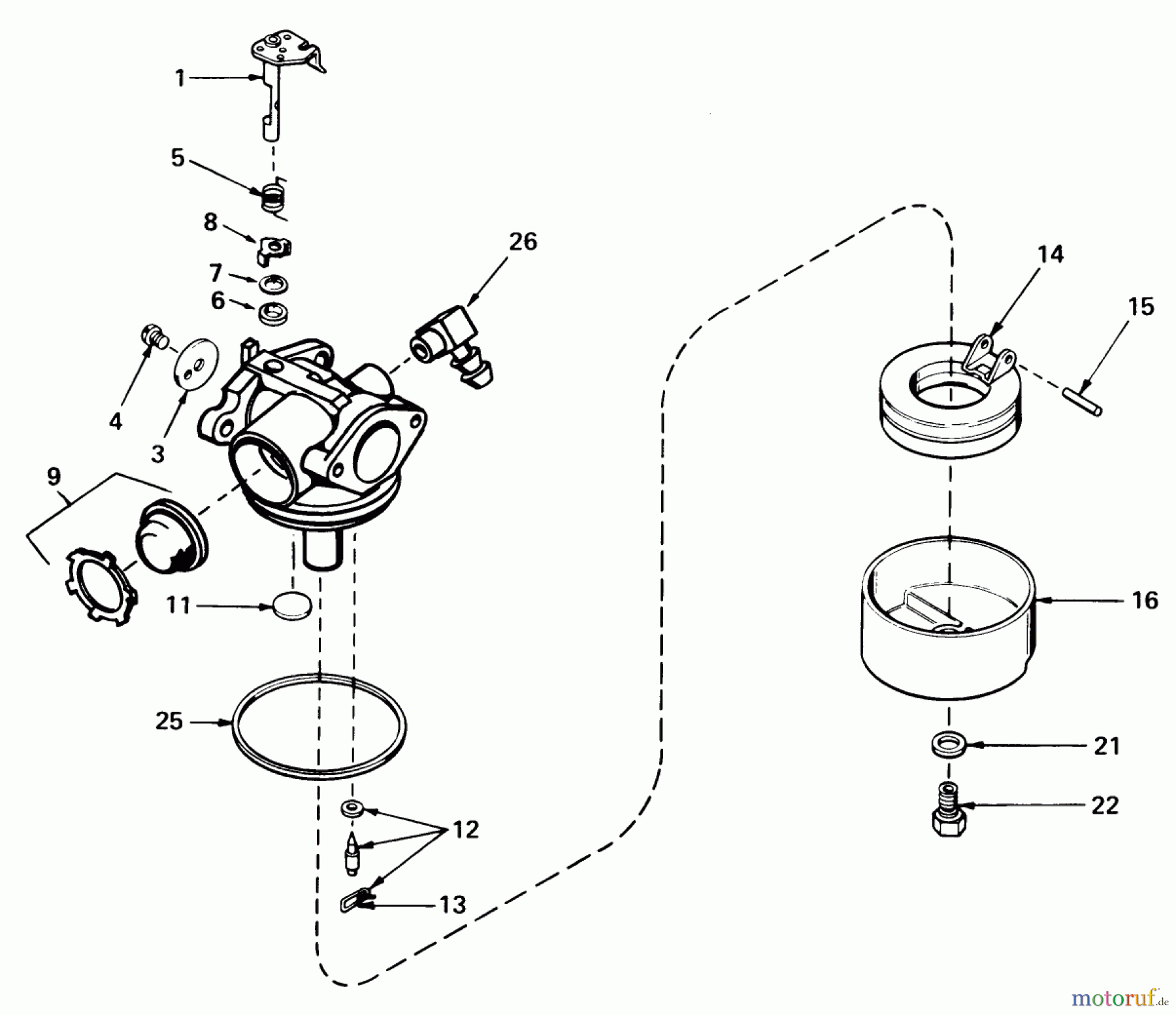 1
5
8
26
7
6
14
15
4
3
9
11
16
25
21
22
12
13
motoruf.de