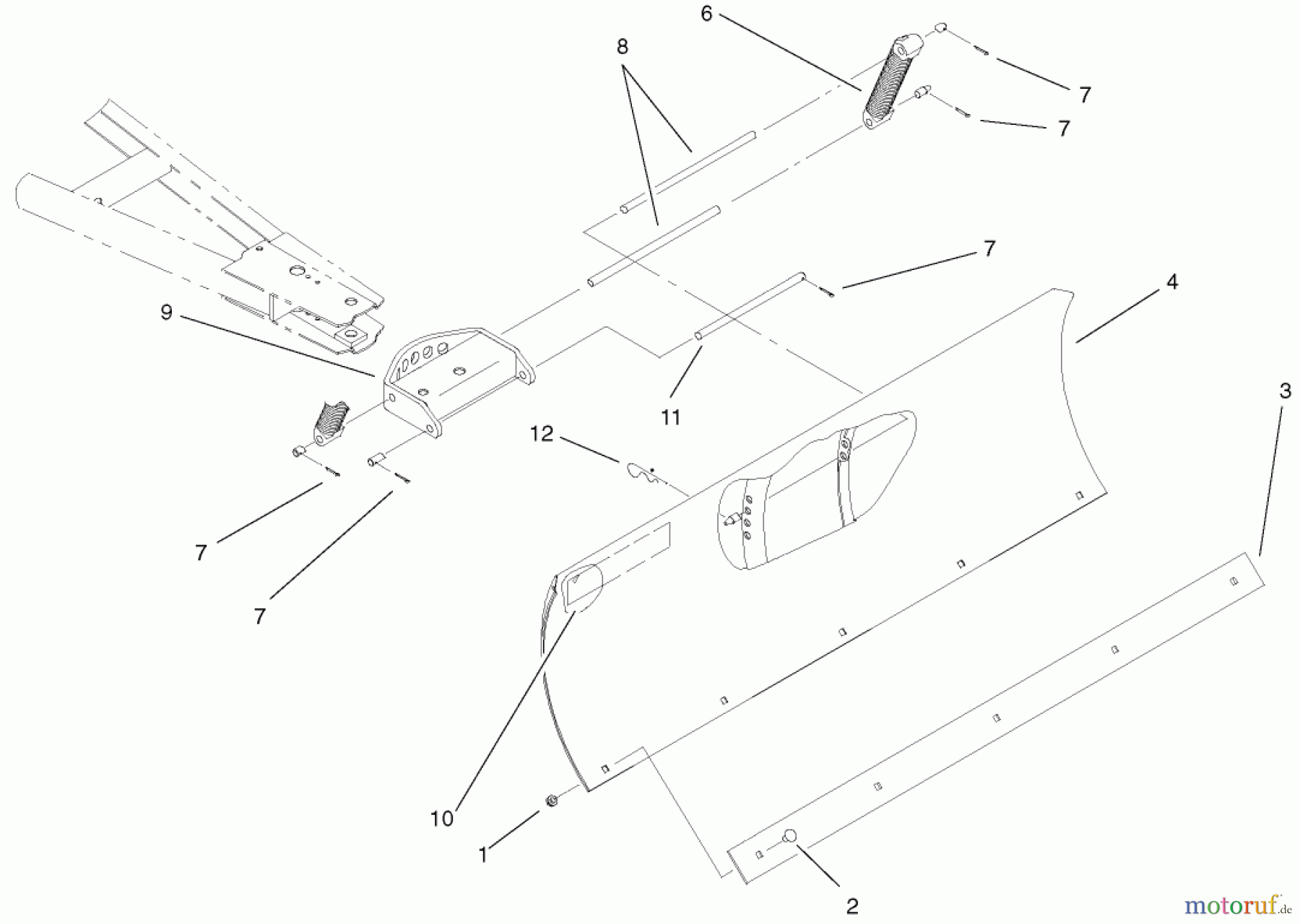 6
8
7
7
7
4
9
11
3
12
7
7
10
1
2
motoruf.de