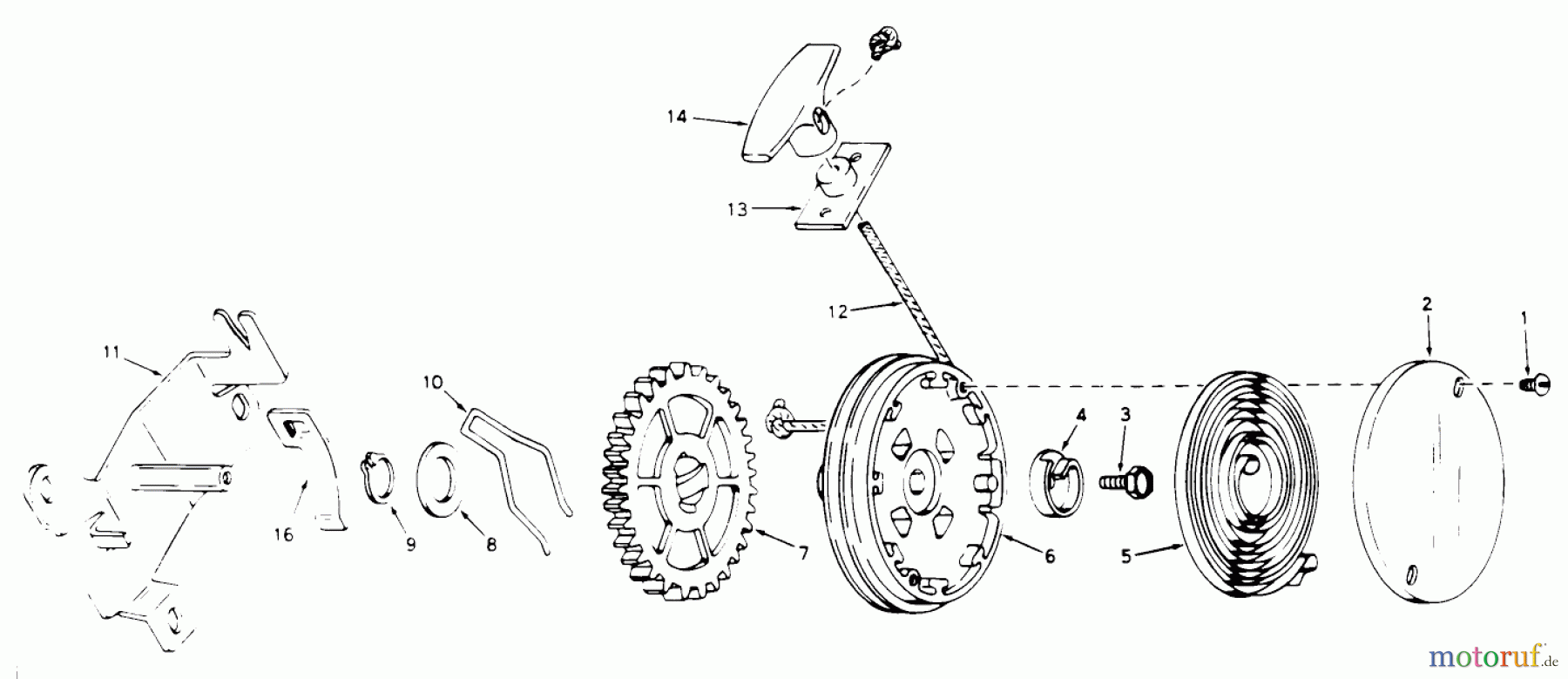 14
13
12
11
10
2
1
4
3
16
9
8
7
6
5
motoruf.de