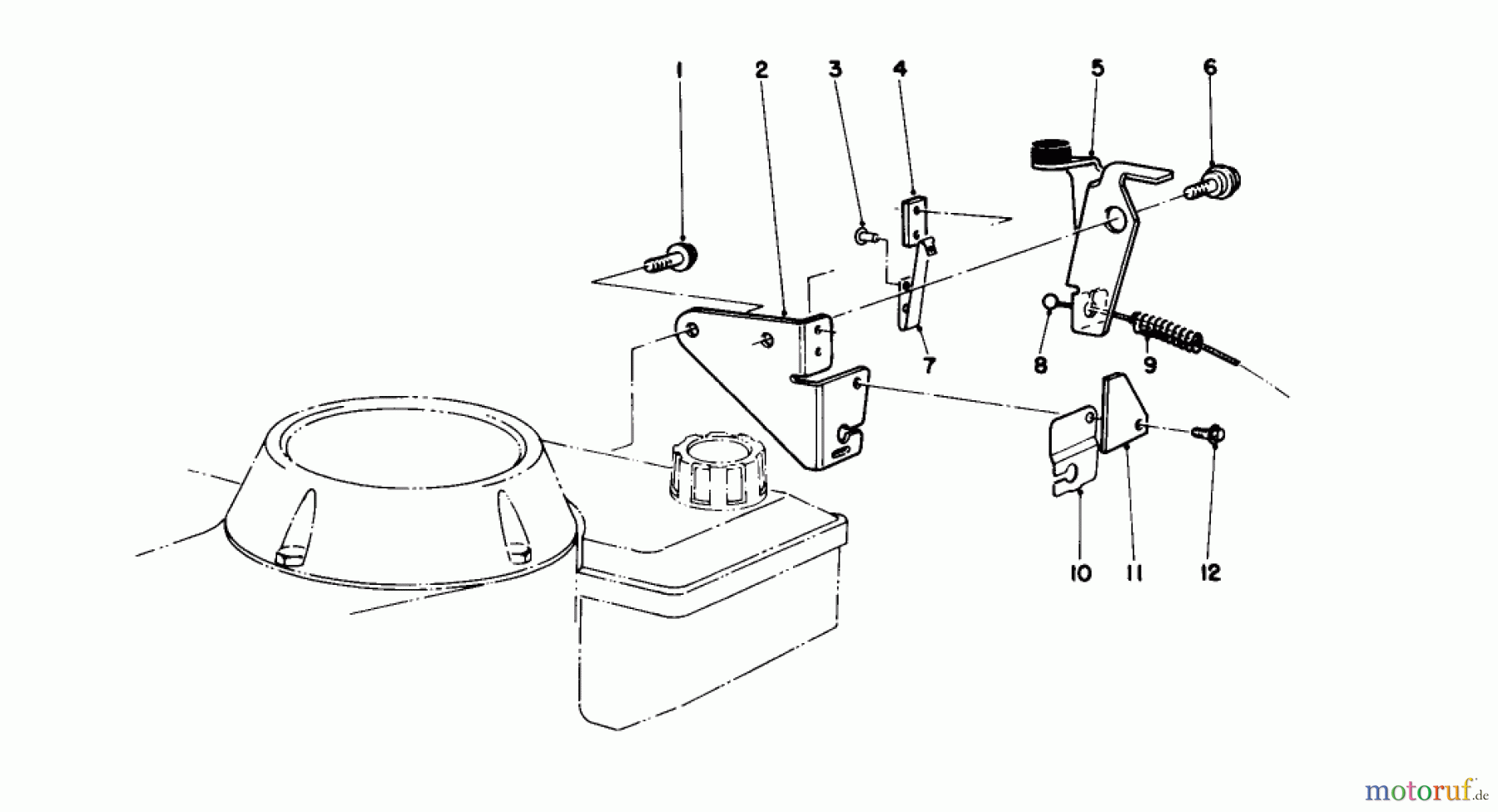 1
2
3
4
5
6
7
8
9
10
11
12
motoruf.de