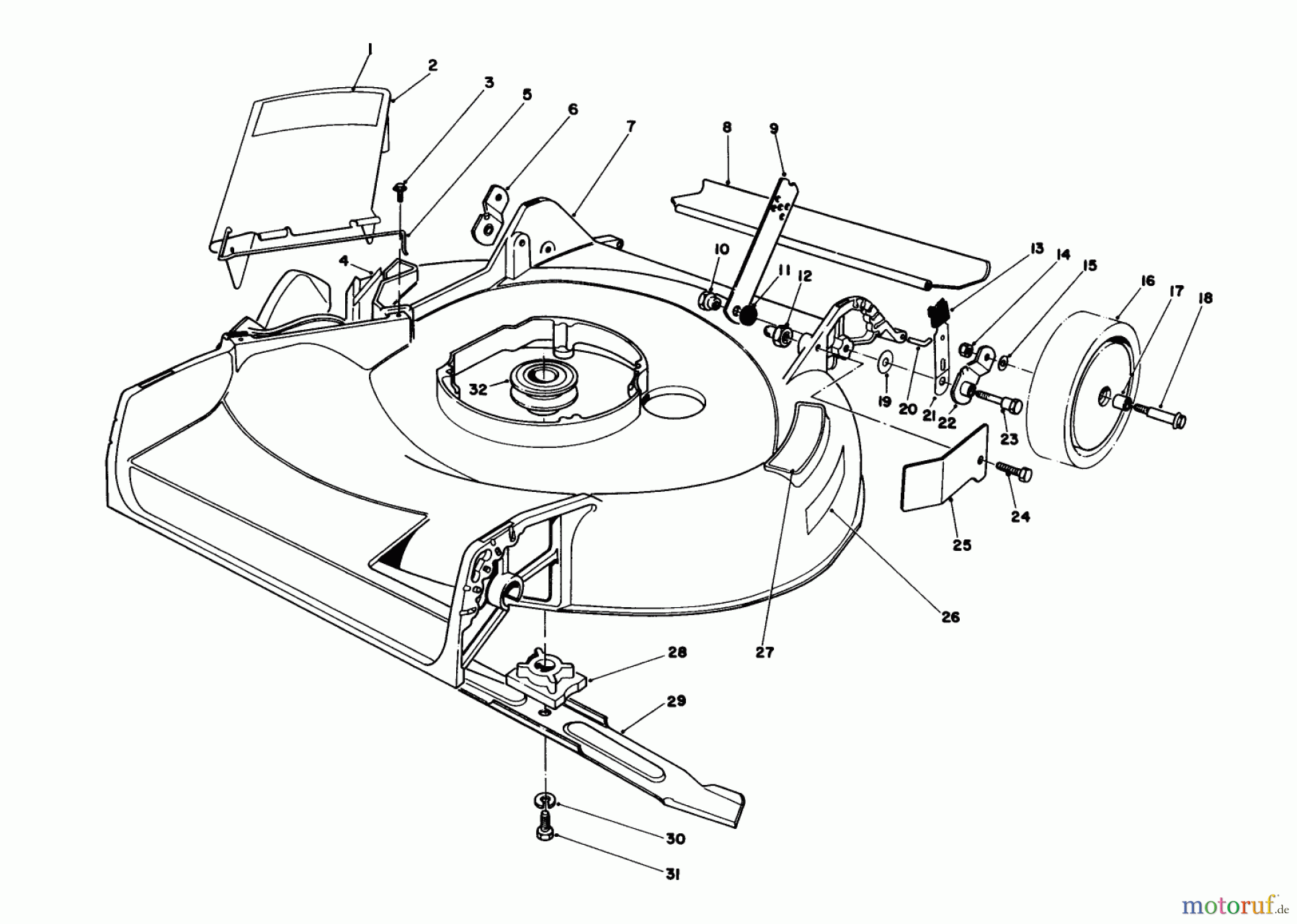 1
2
3
5
6
7
8
9
4
10
11
12
13
14
15
16
17
18
32
19
20
21
22
23
24
25
26
27
28
29
30
31
motoruf.de