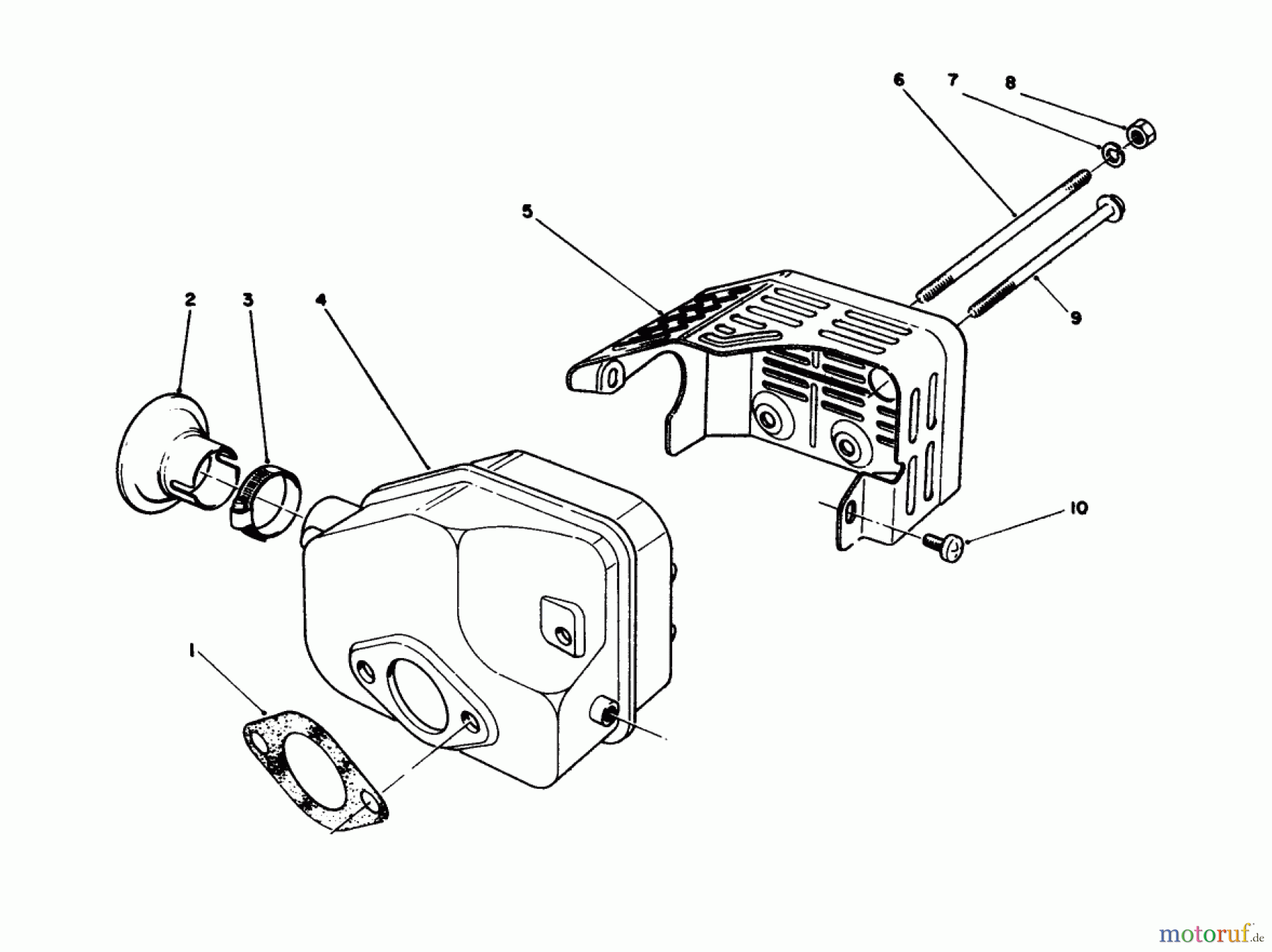 6
7
8
5
2
3
4
9
10
1
motoruf.de