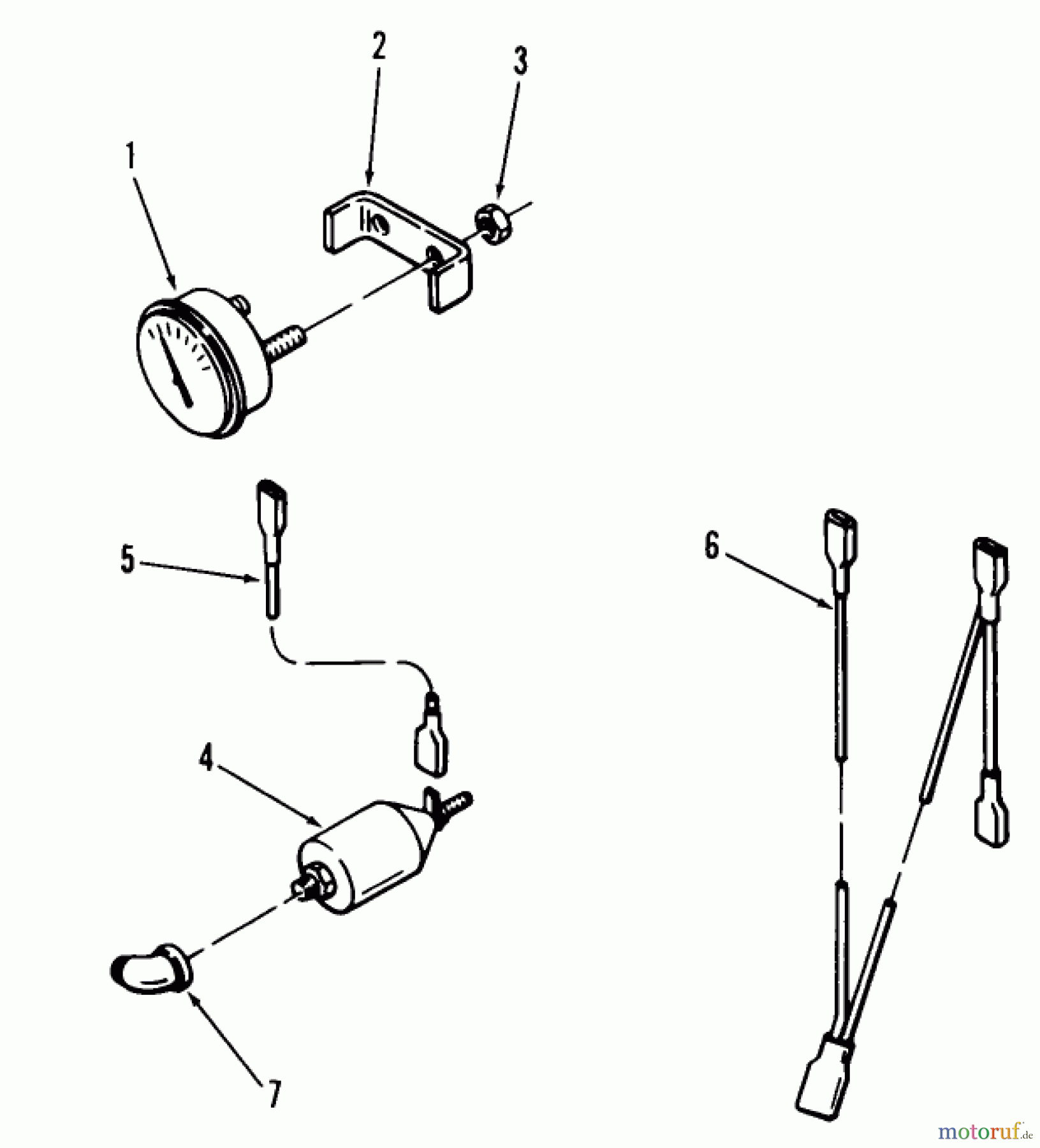 2
3
1
5
6
4
7
motoruf.de