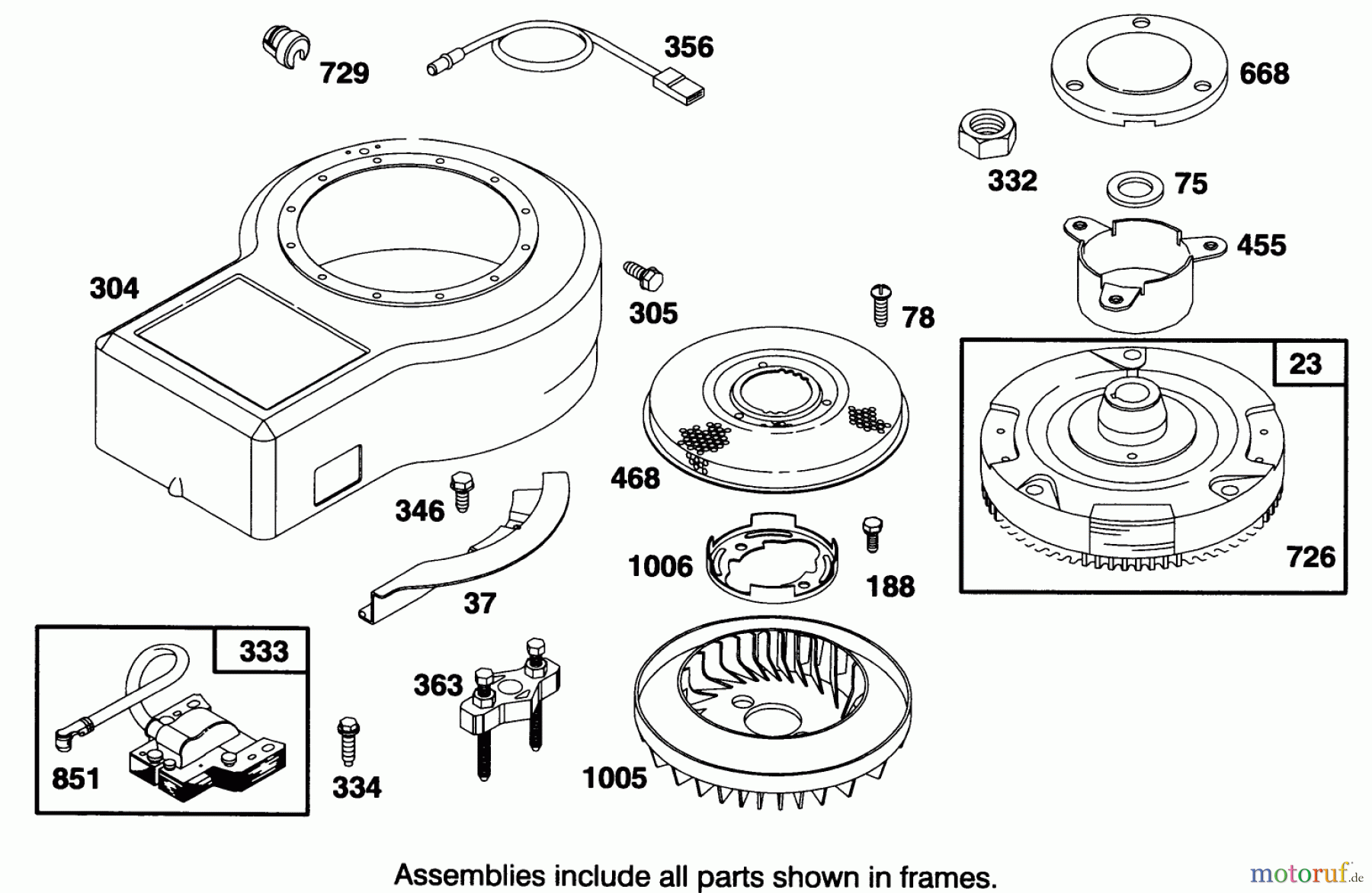 729
356
668
332
75
455
304
305
78
23
468
346
1006
188
726
37
333
363
851
334
1005

Assemblies include all parts shown in frames.

motoruf.de