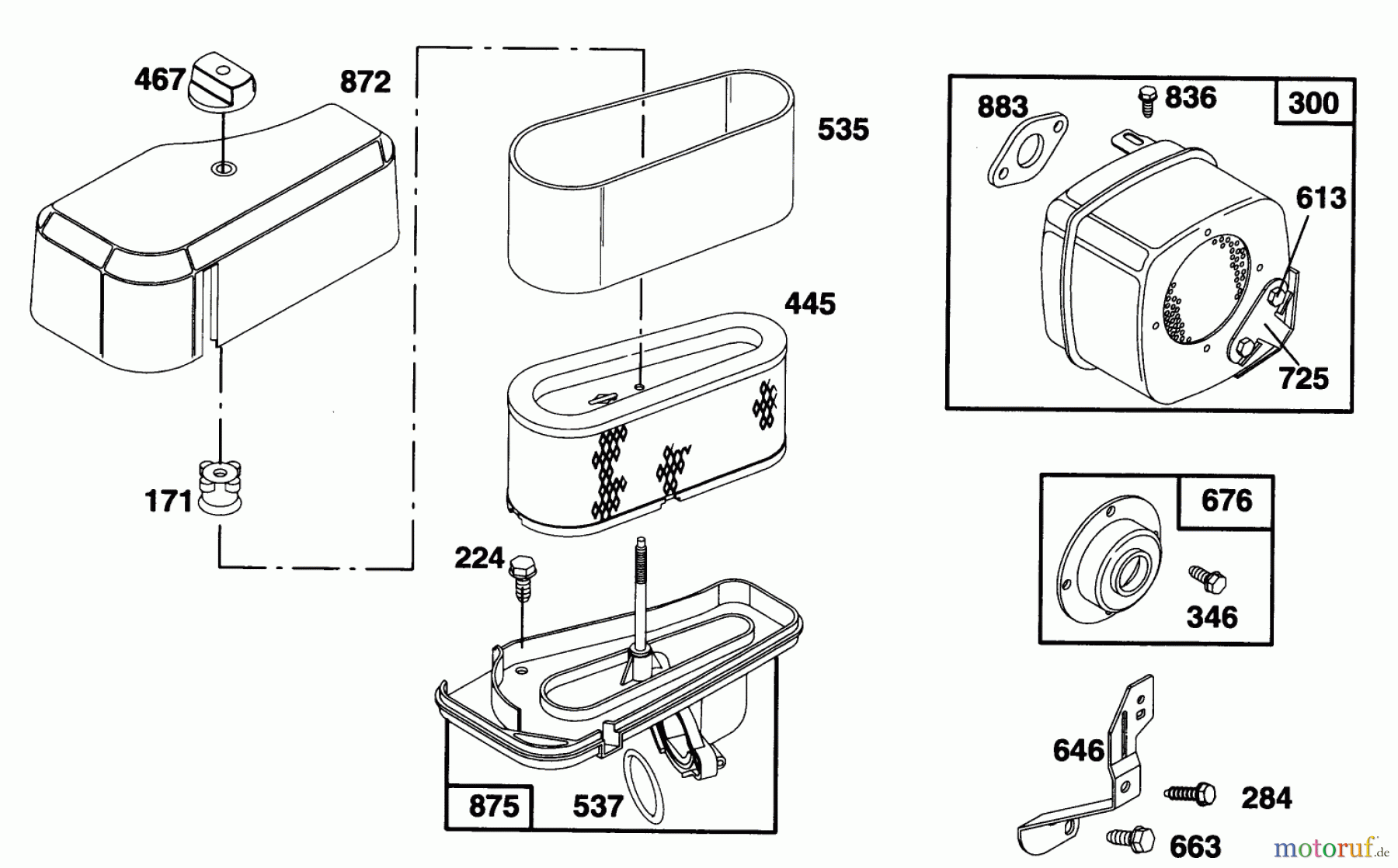 467
872
535
445
171
224
875
537
883
836
300
613
725
676
346
646
284
663
motoruf.de