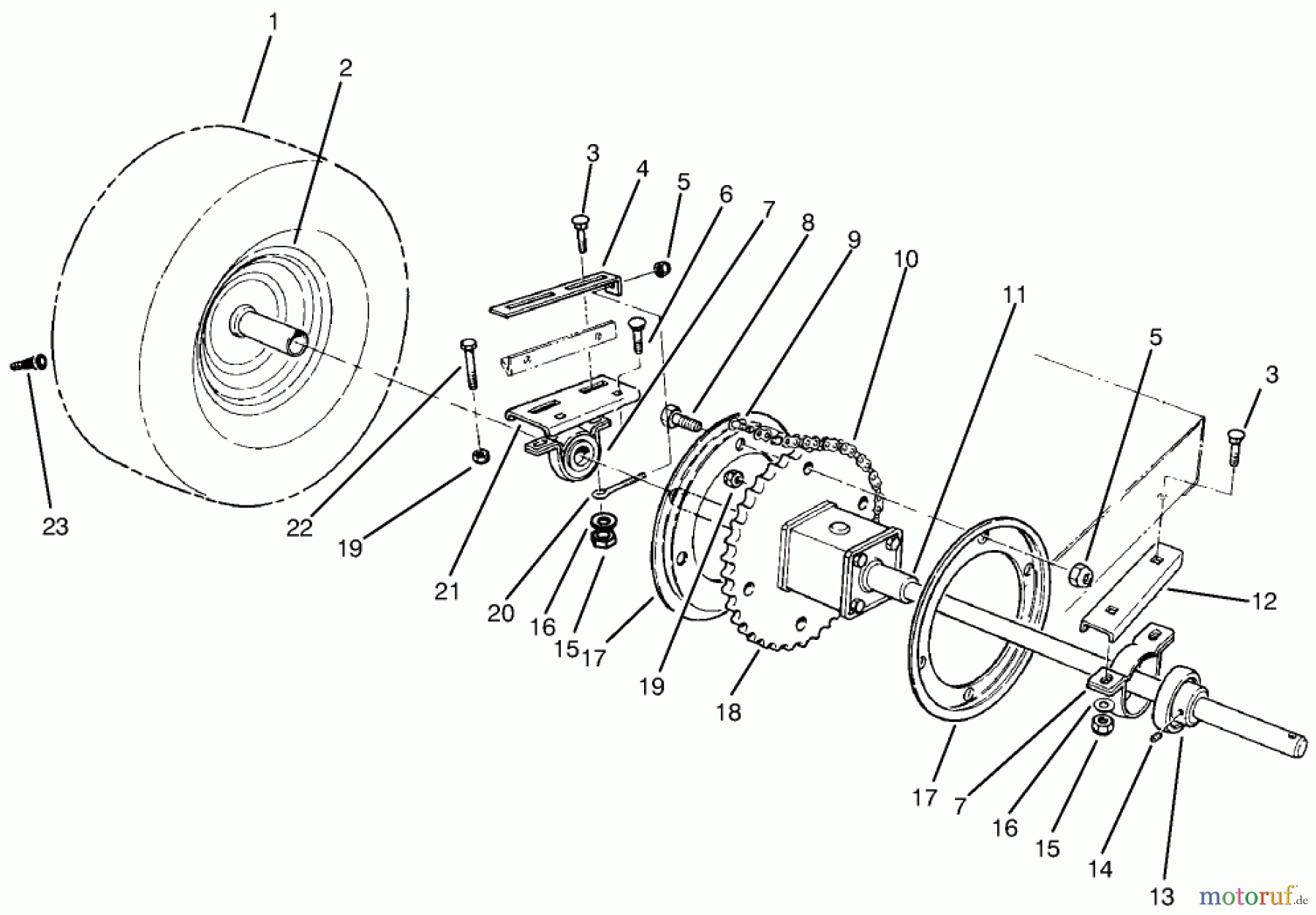 1
2
3
4
5
6
7
8
9
10
11
5
3
23
22
19
21
20
16
15
17
19
18
12
17
7
16
15
14
13
motoruf.de