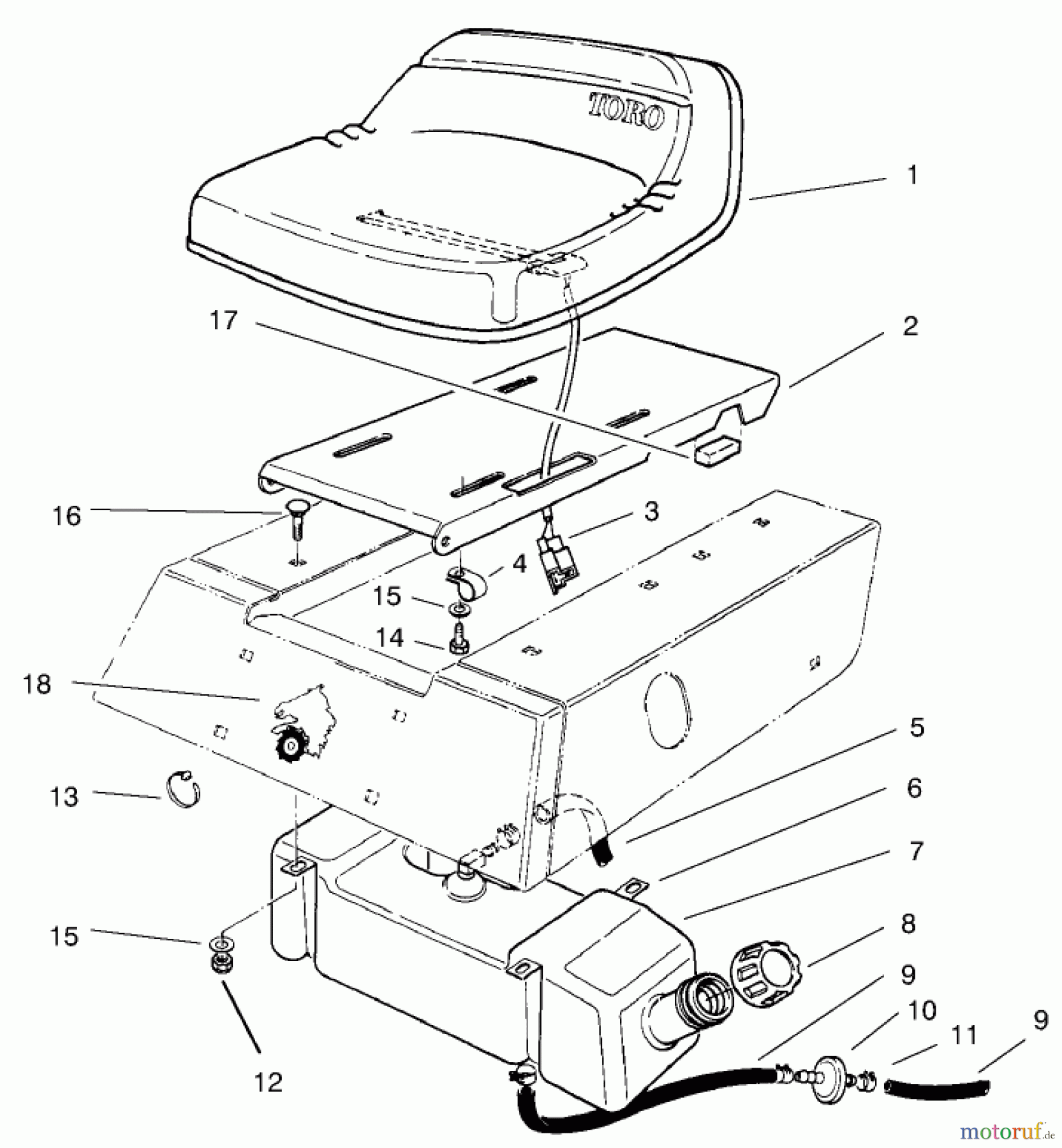 TORO

1
17
2
16
3
4
15
14
18
5
6
13
7
15
8
9
10
11
9
12

motoruf.de