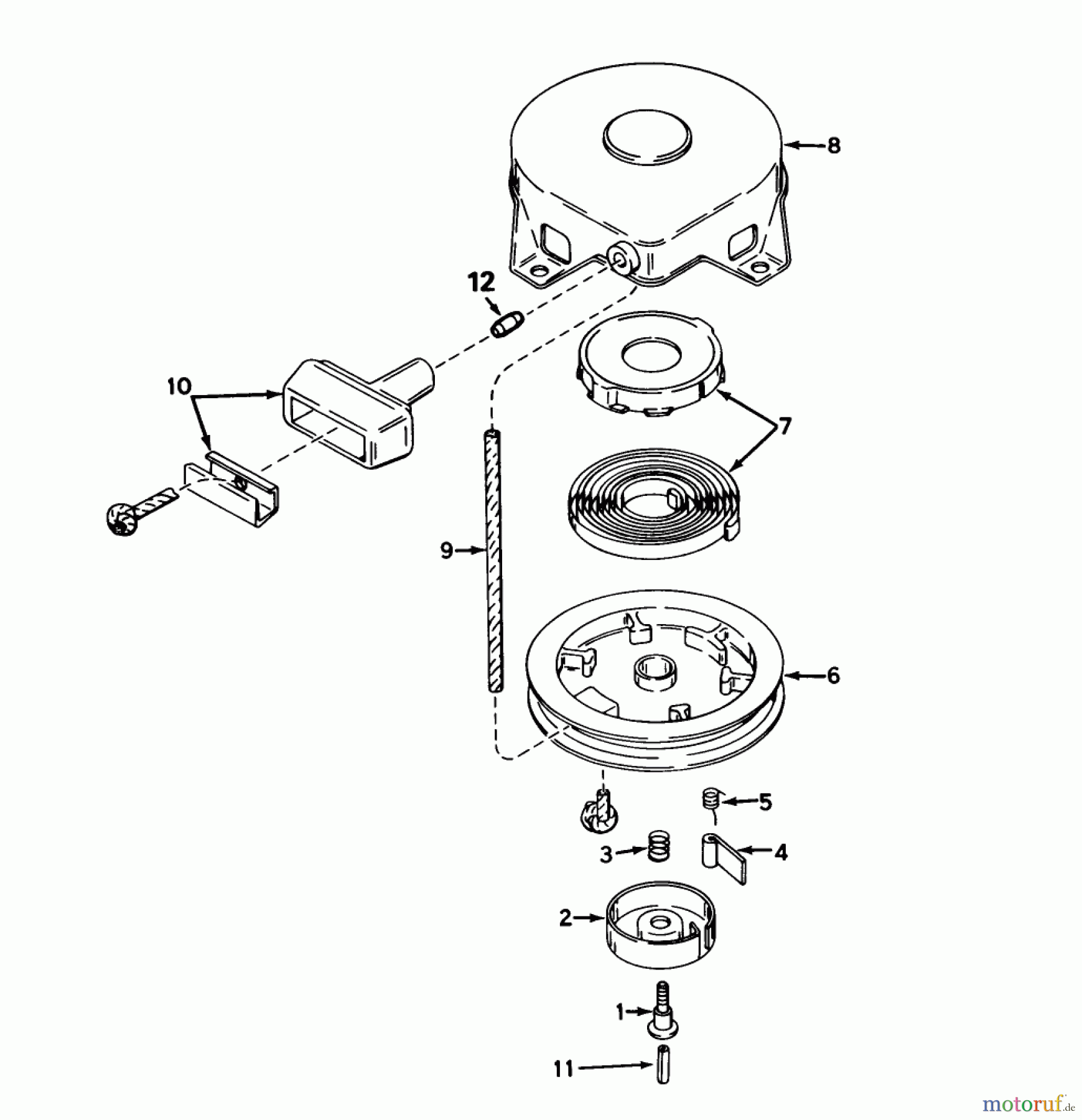 8

12

10

7

9

6

5

3

4

2

1

11

motoruf.de