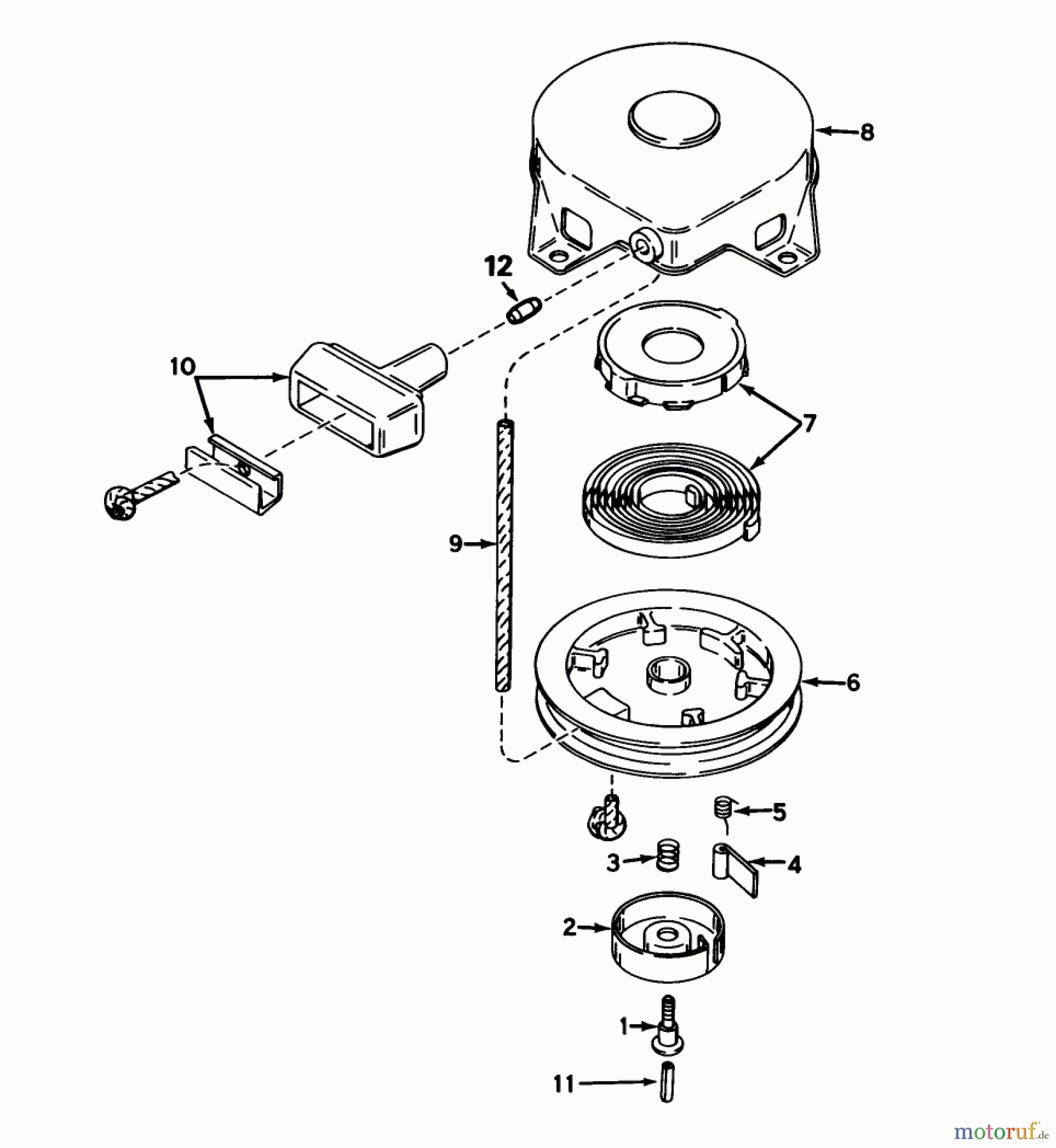 8
12
10
7
9
6
5
3
4
2
1
11
motoruf.de