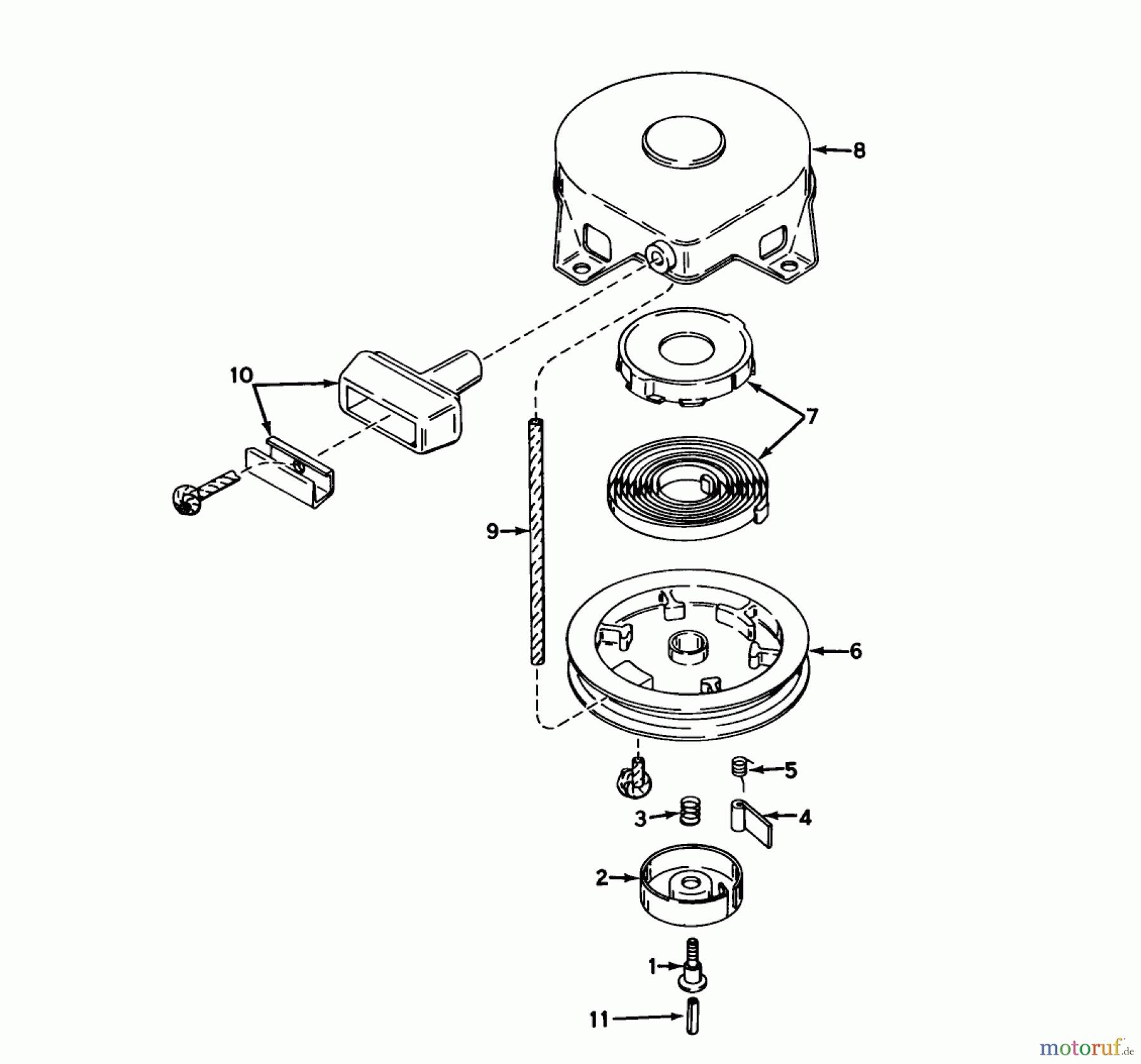 8

10

7

9

6

5

3

4

2

1

11

motoruf.de