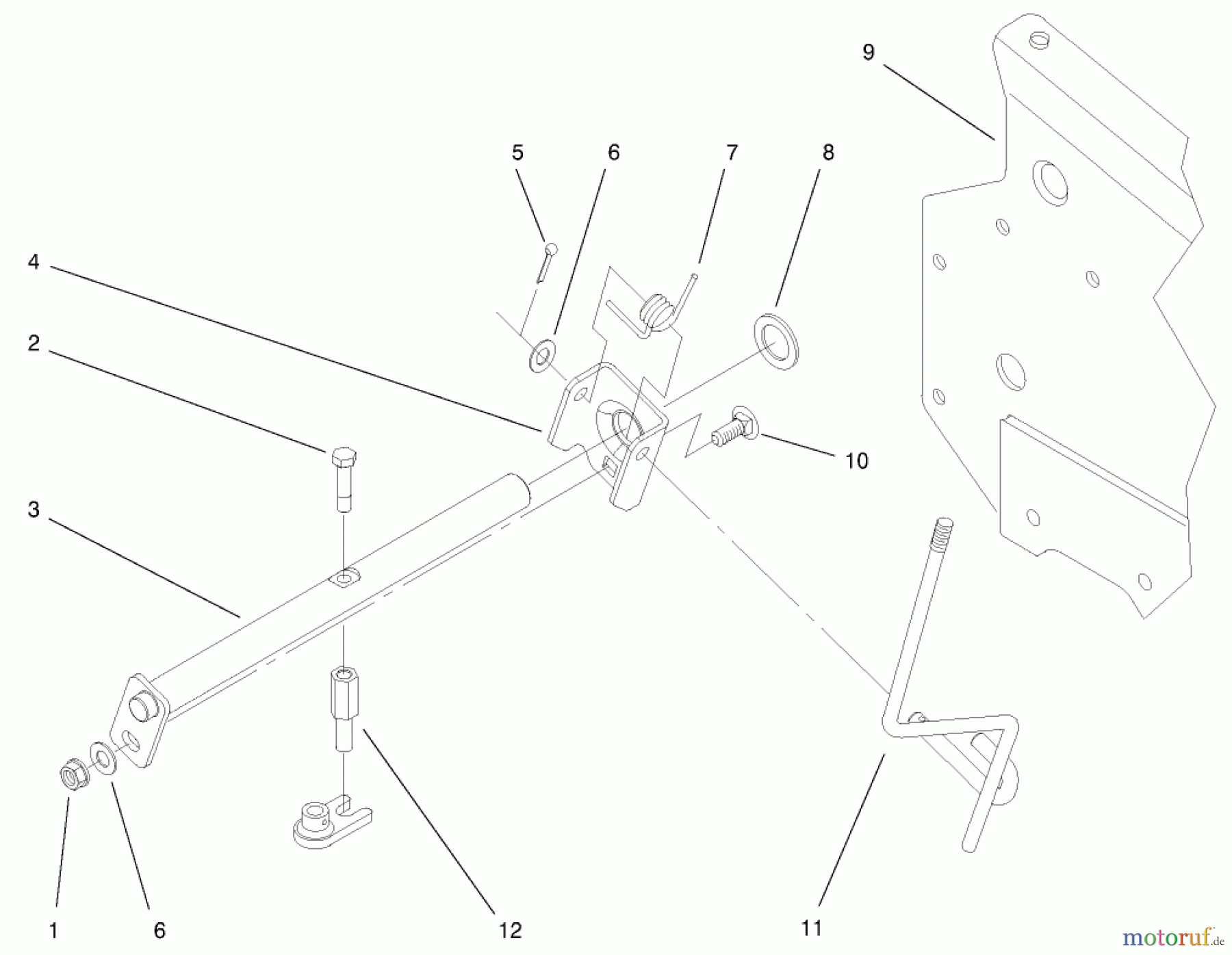 9

5 6 7 8

4

2

10

3

1 6 12 11

motoruf.de