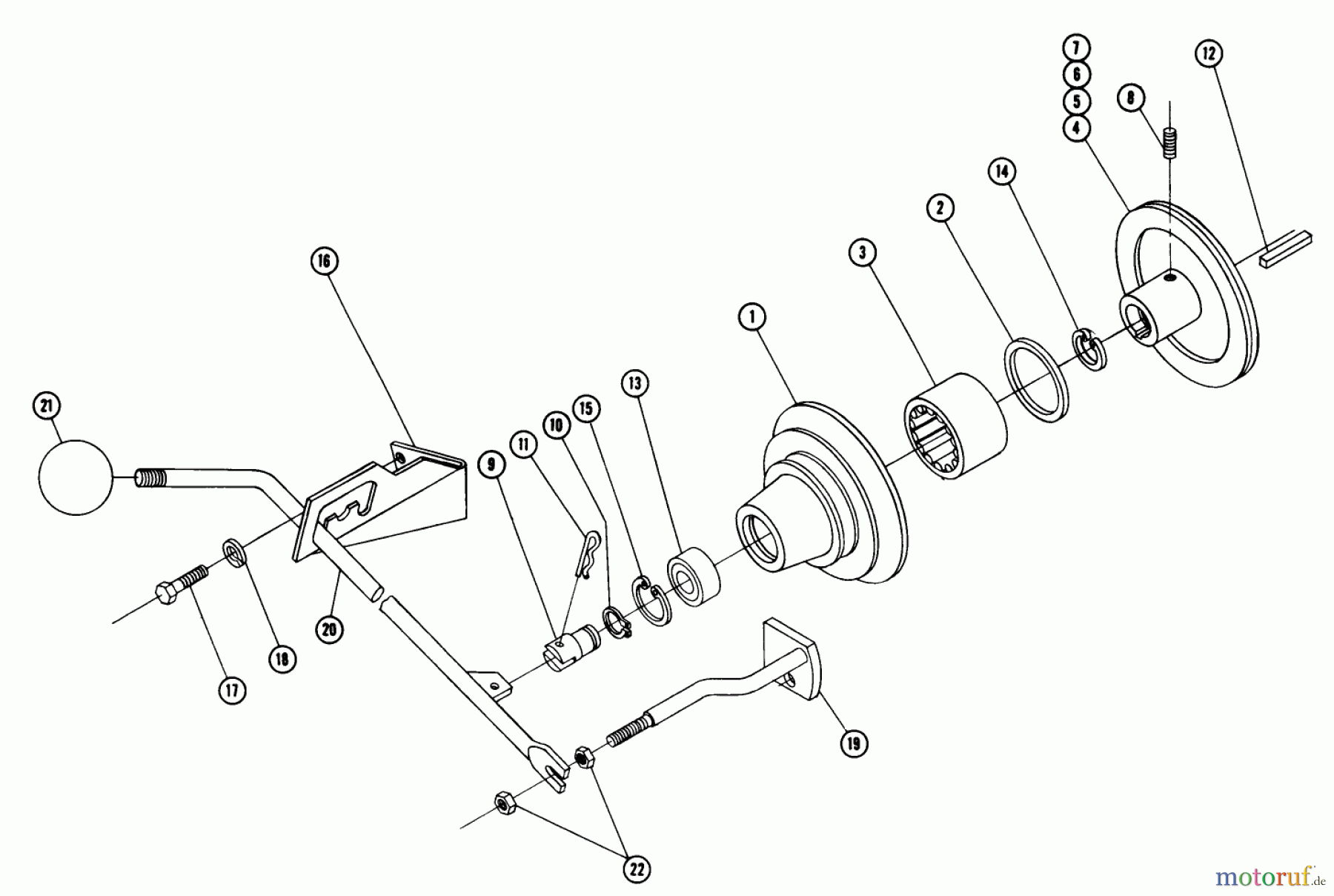 7
6
5
4
8
12
14
2
3
1
16
13
15
10
11
9
21
20
18
17
19
22
motoruf.de