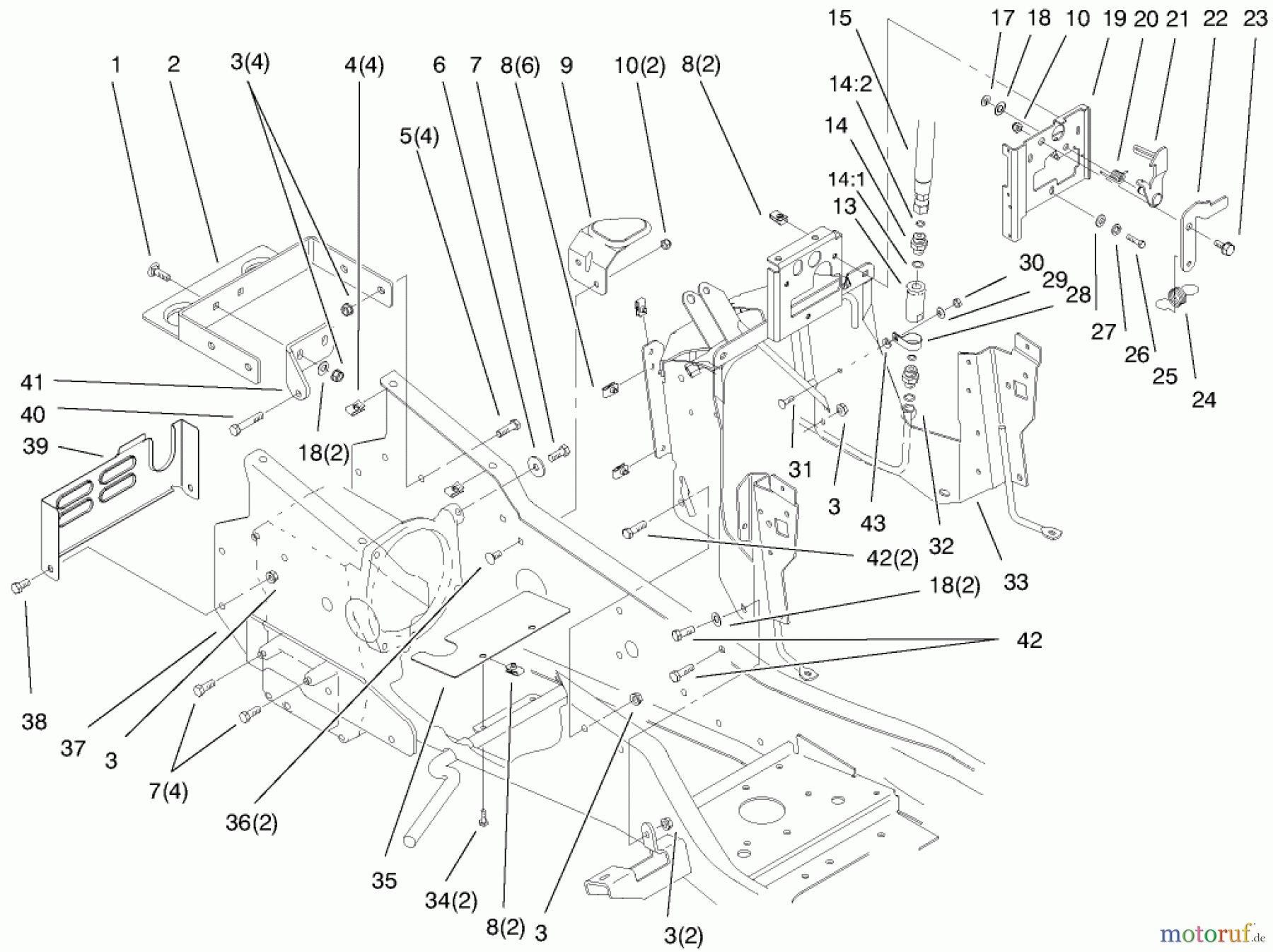 1
2
3(4)
4(4)
6
7
8(6)
9
10(2)
8(2)
15
17
18
10
19
20
21
22
23
14:2
14
14:1
13
5(4)
30
29
28
27
26
25
24
41
40
39
18(2)
31
3
43
32
33
42(2)
18(2)
42
38
37
3
7(4)
36(2)
35
34(2)
8(2)
3
3(2)
motoruf.de