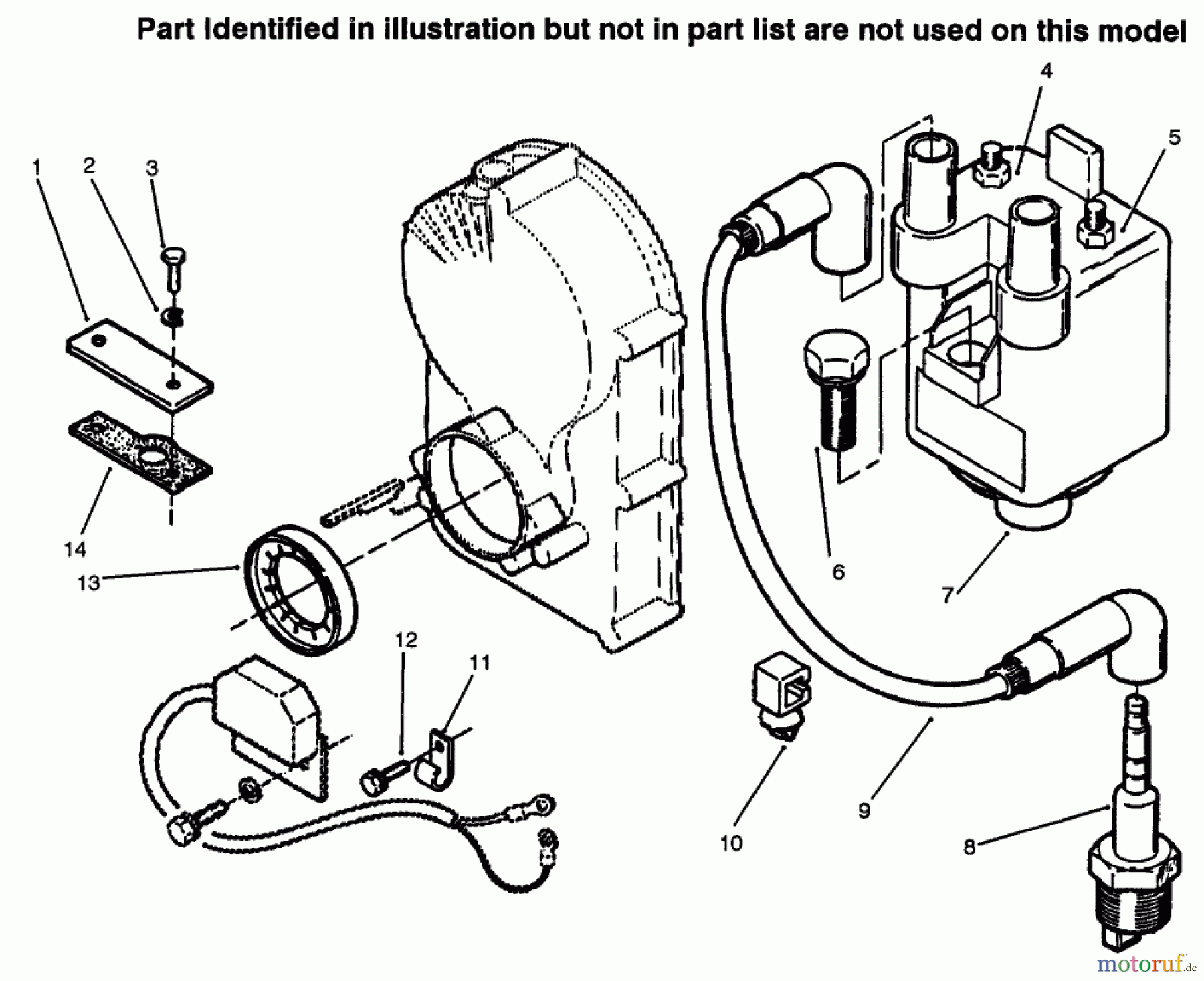 Part Identified in illustration but not in part list are not used on this model

4

5

1

2

3

14

13

6

7

12

11

10

9

8

motoruf.de