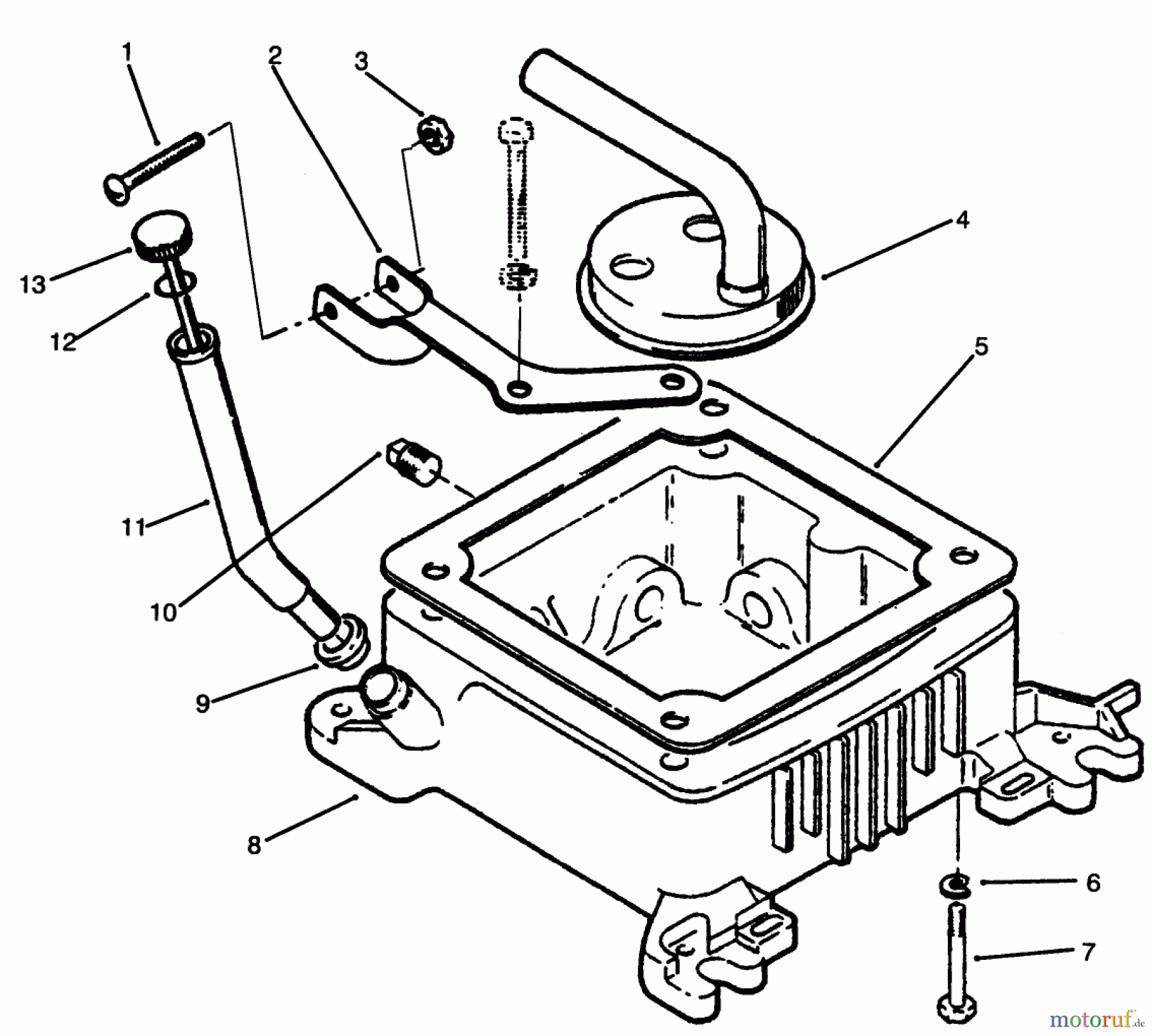 1
2
3
4
13
12
5
11
10
9
8
6
7
motoruf.de