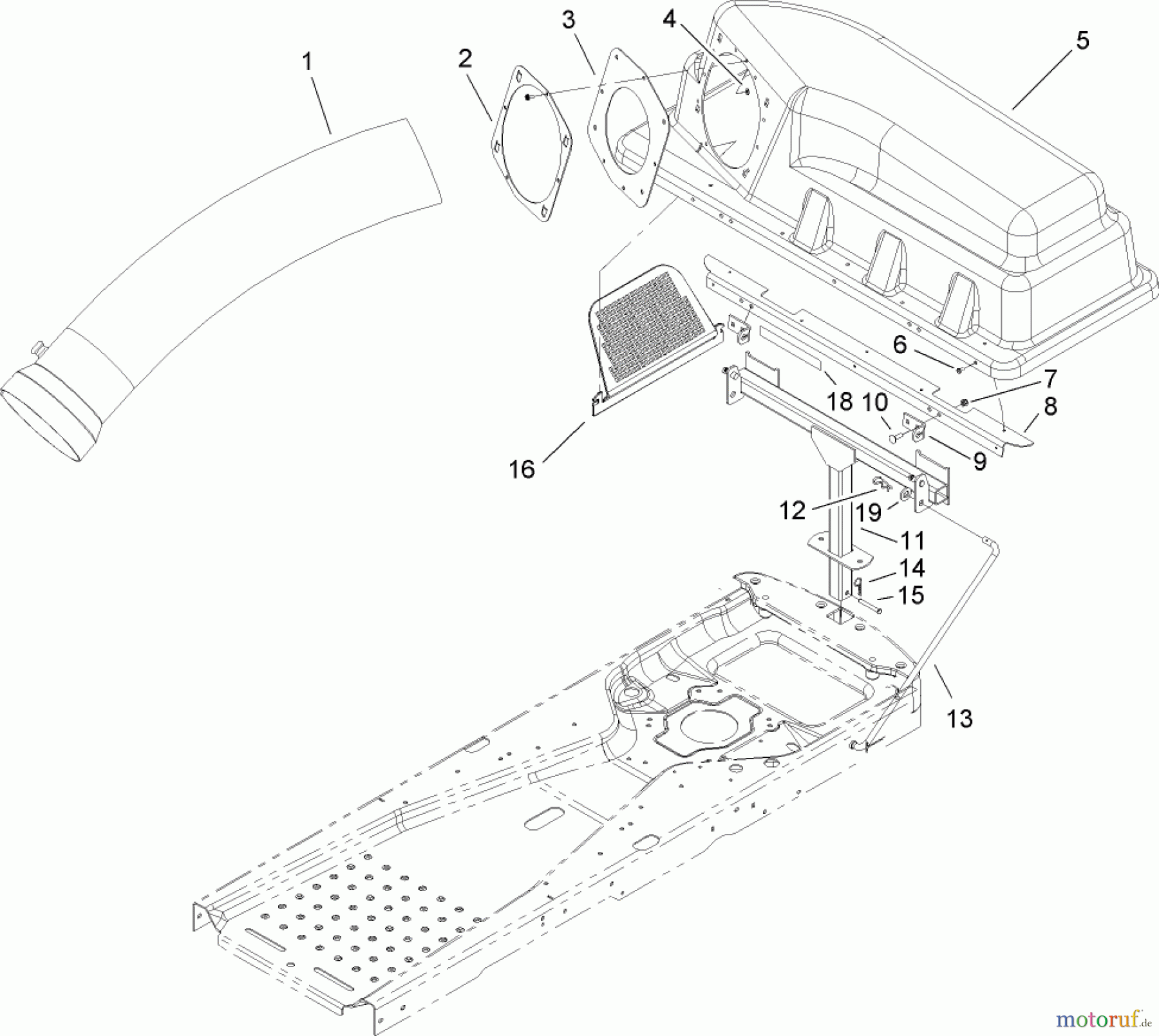 1
2
3
4
5
6
7
8
18
10
9
16
12
19
11
14
15
13
motoruf.de