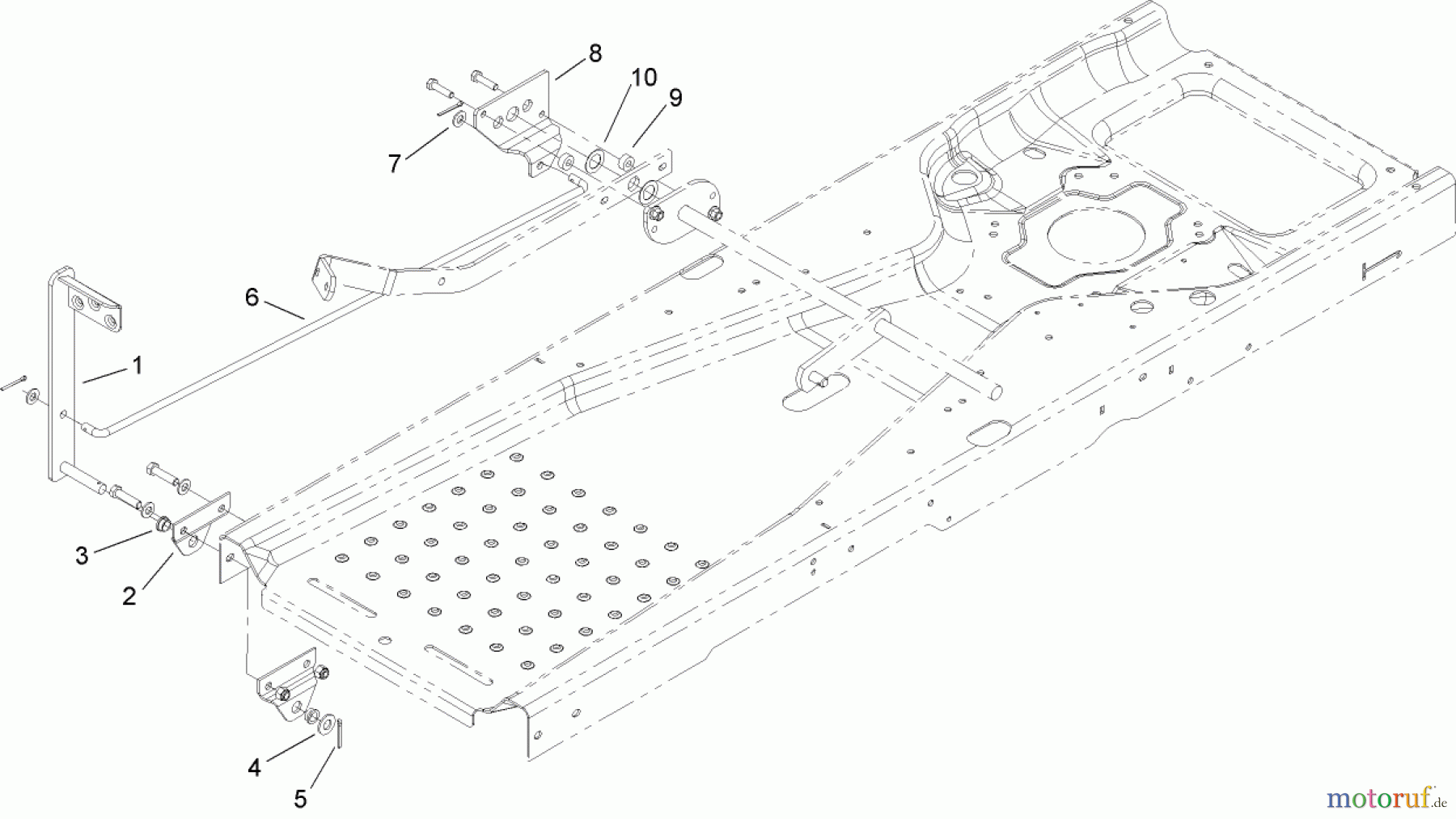 8
10
9
7
6
1
3
2
4
5
motoruf.de