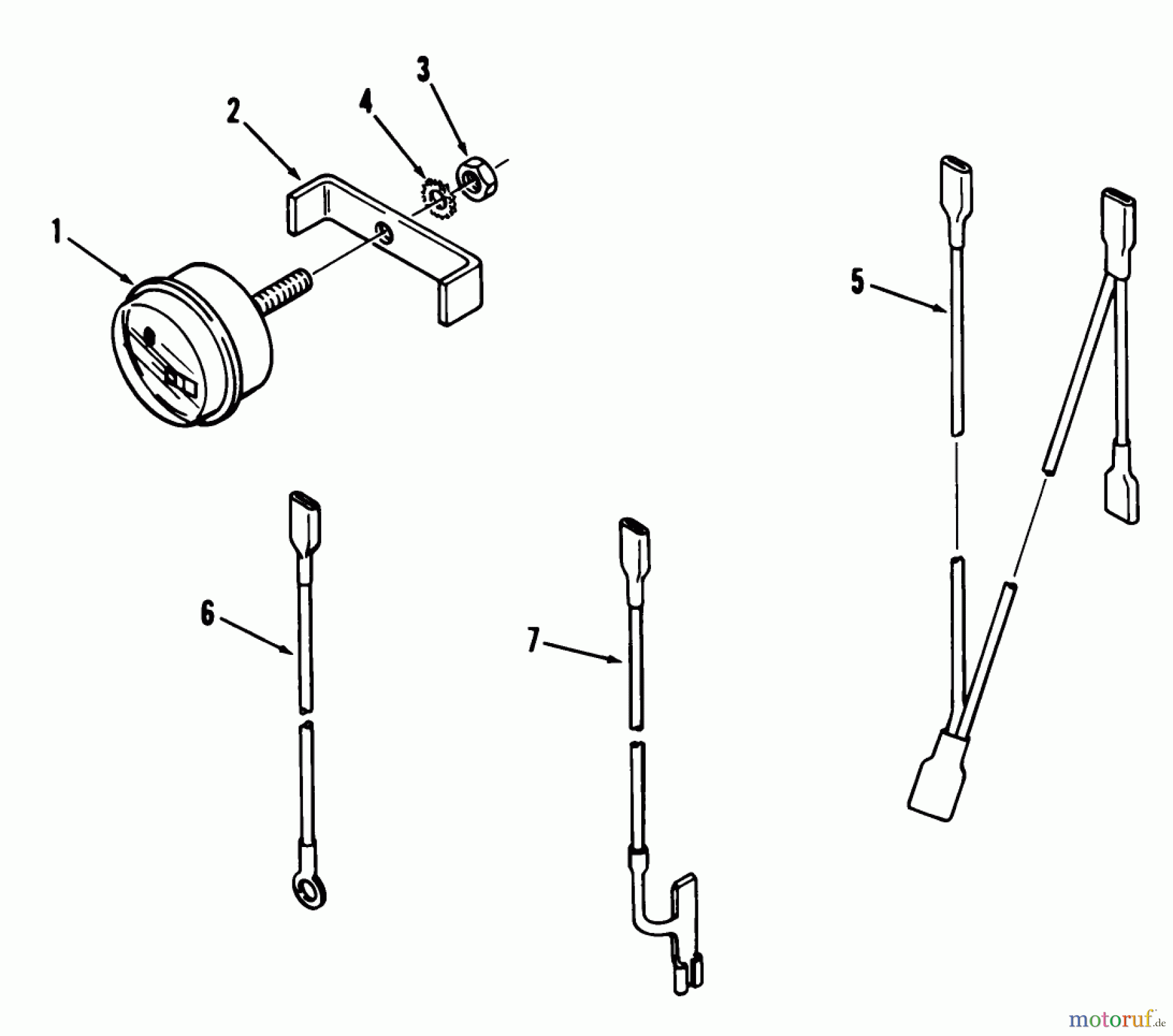 3
2
4
1
5
6
7
motoruf.de