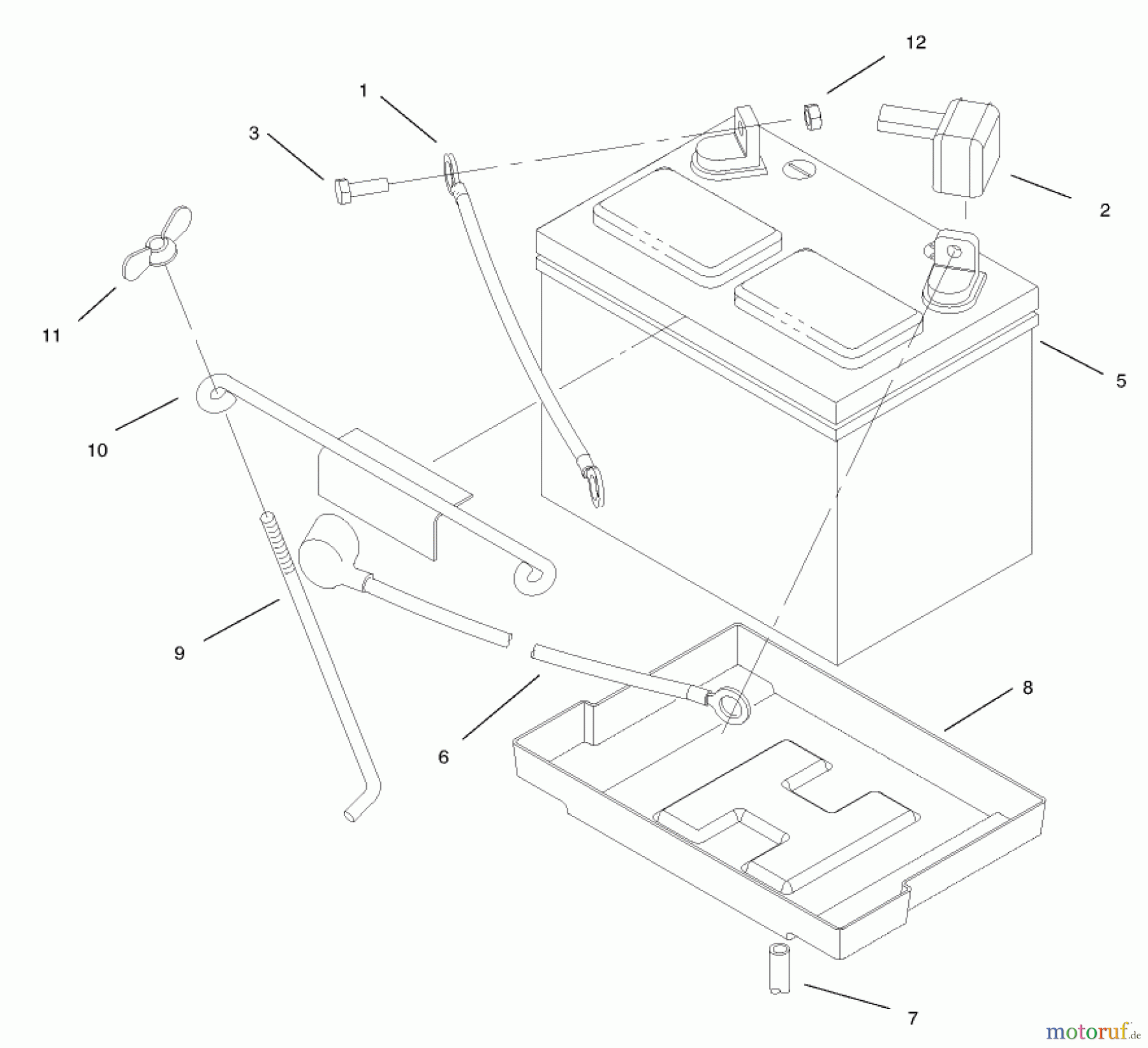 12

1

3

2

11

5

10

9

8

6

7

motoruf.de