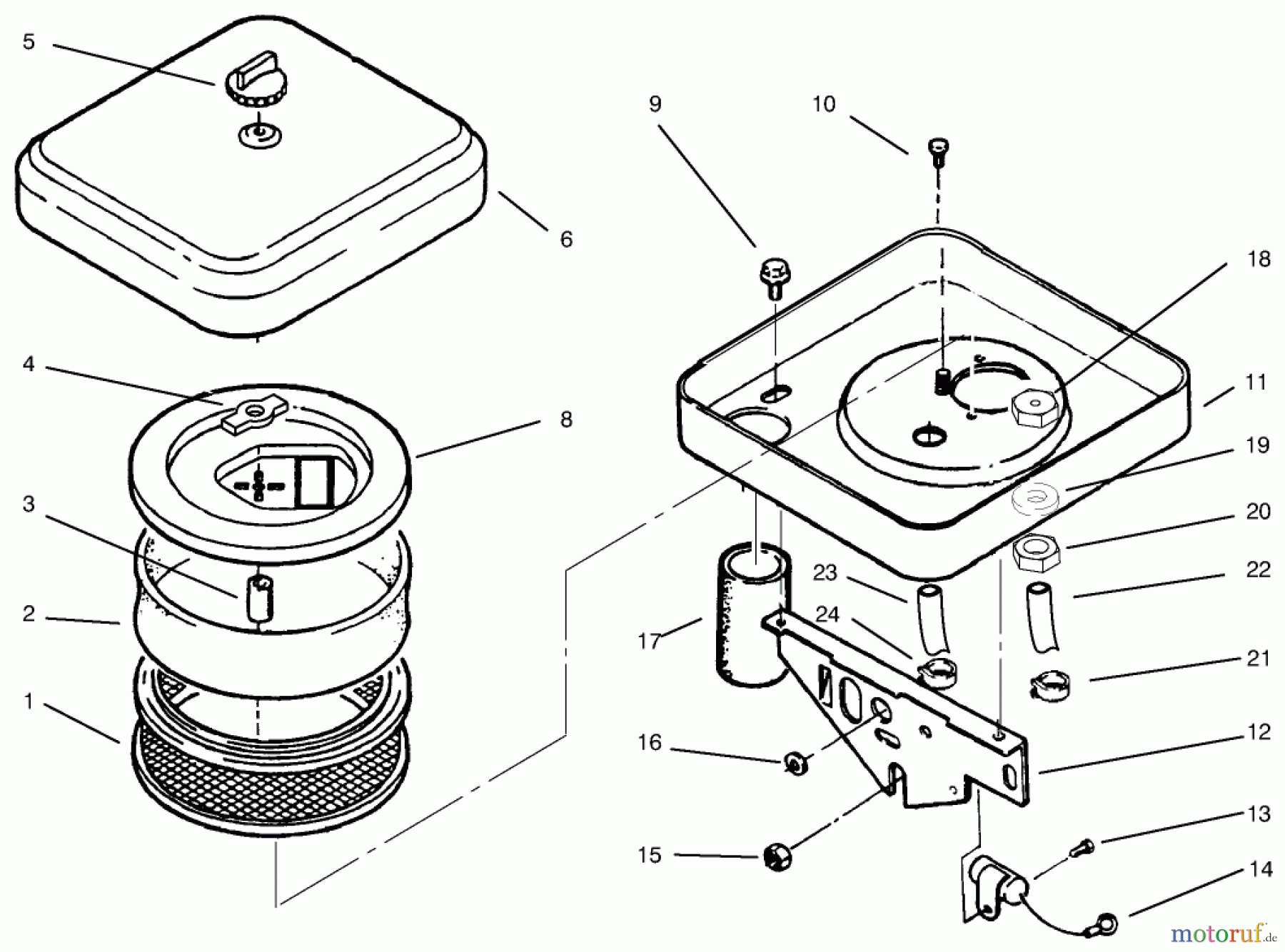 5
6
4
8
3
2
1
9
10
18
11
19
20
22
23
24
17
21
16
12
15
13
14
motoruf.de