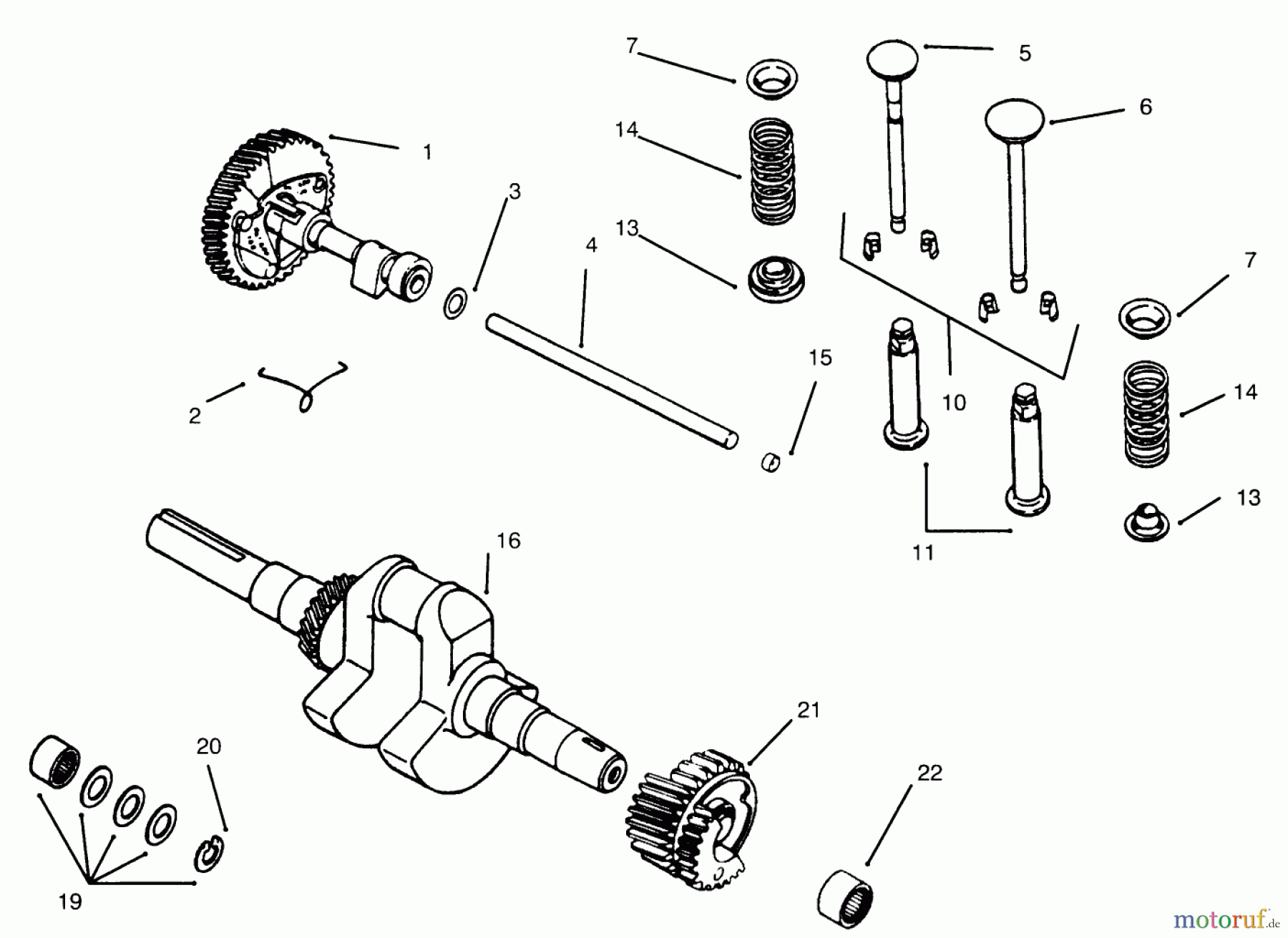 7
5
6
14
1
3
13
4
7
15
2
10
14
13
11
16
21
20
22
19
motoruf.de