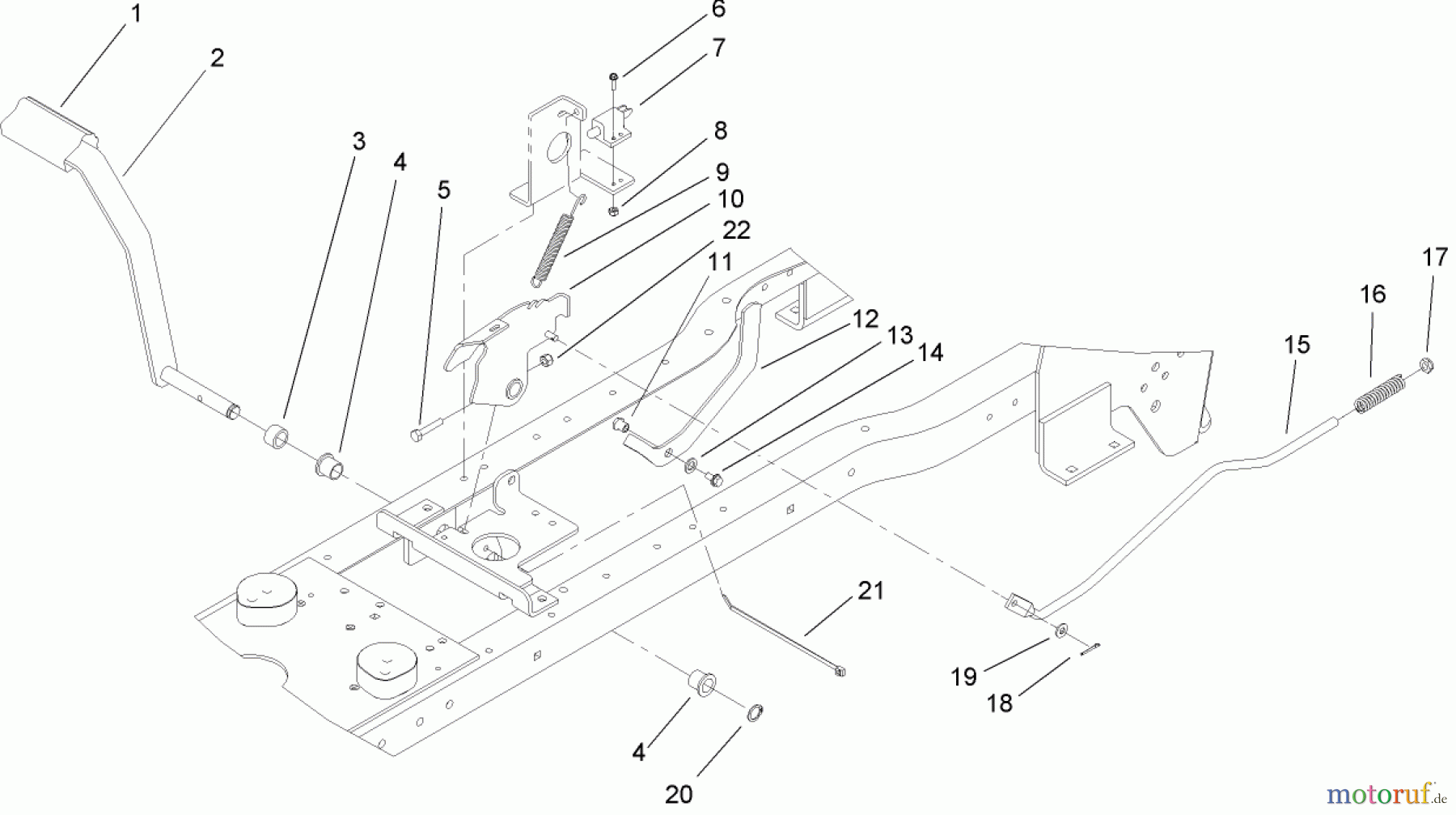 1
2
3
4
5
6
7
8
9
10
22
11
12
13
14
15
16
17
21
19
18
4
20
motoruf.de