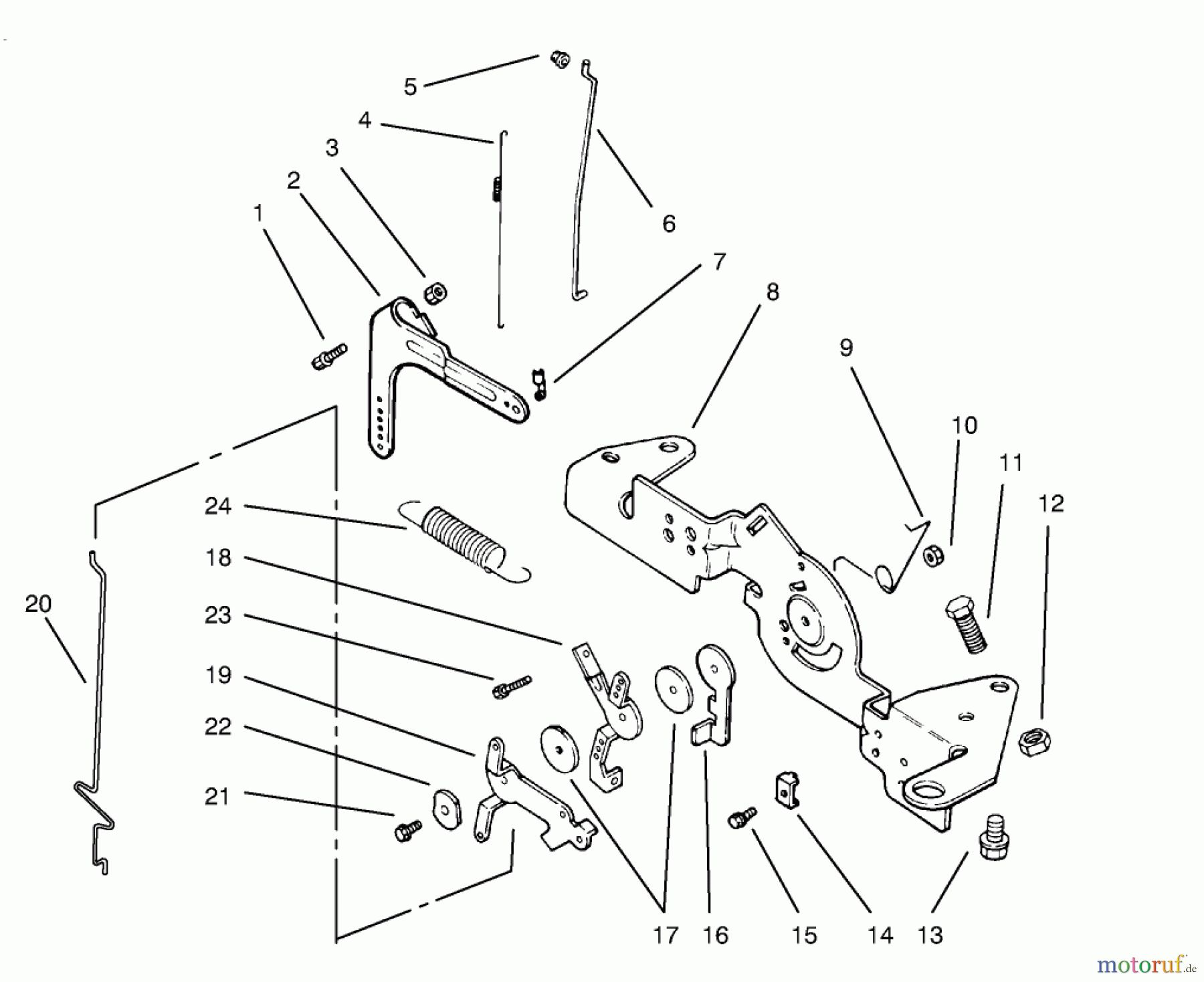 5
4
3
2
1
6
7
8
9
10
11
12
24
18
20
23
19
22
21
17
16
15
14
13
motoruf.de