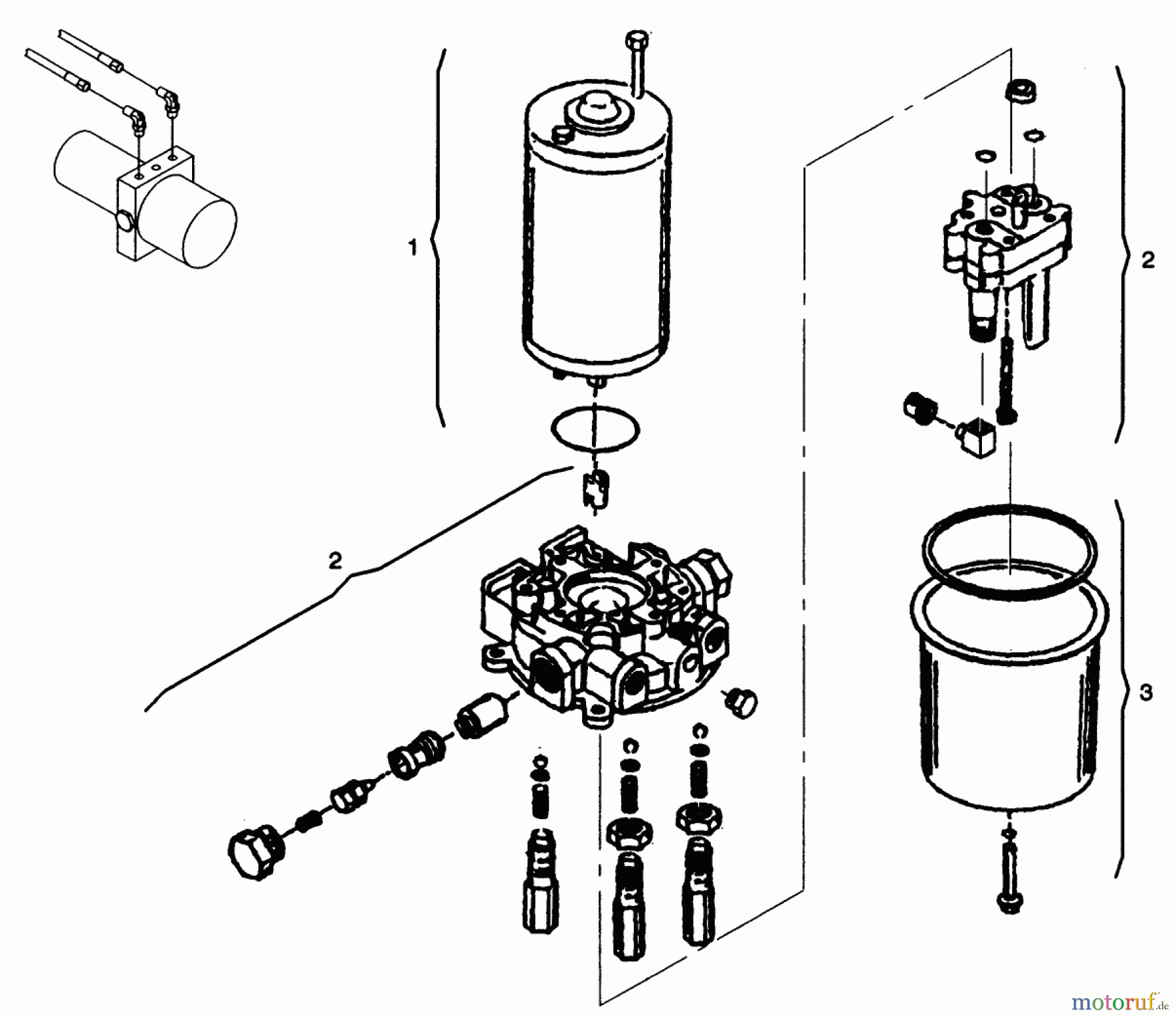 1

2

2

3

motoruf.de