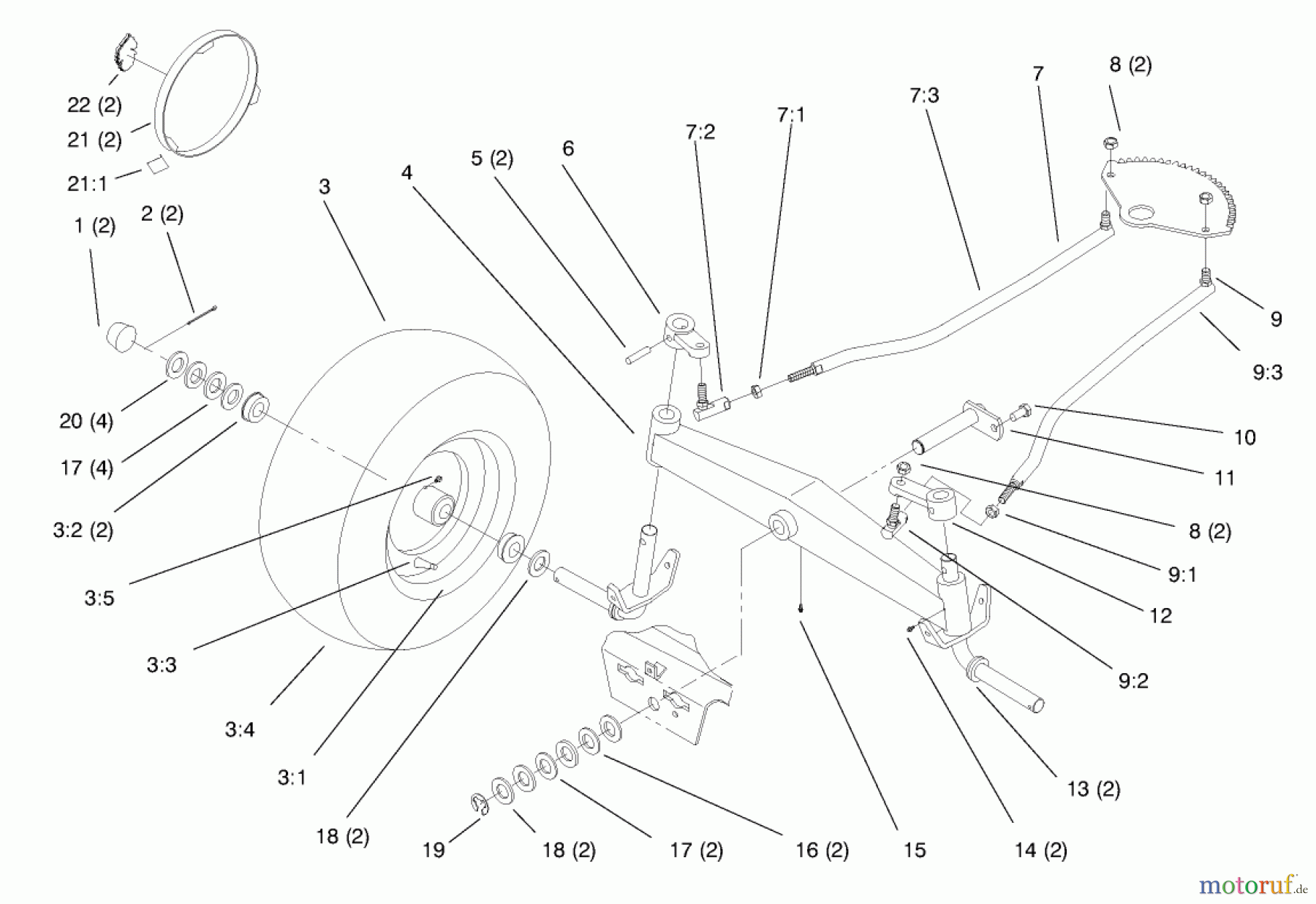 22 (2)
21 (2)
21:1
1 (2)
2 (2)
3
4
5 (2)
6
7:2
7:1
7:3
7
8 (2)
9
9:3
10
11
8 (2)
9:1
12
9:2
13 (2)
14 (2)
15
16 (2)
17 (2)
18 (2)
19
18 (2)
3:1
3:4
3:3
3:5
3:2 (2)
17 (4)
20 (4)
motoruf.de